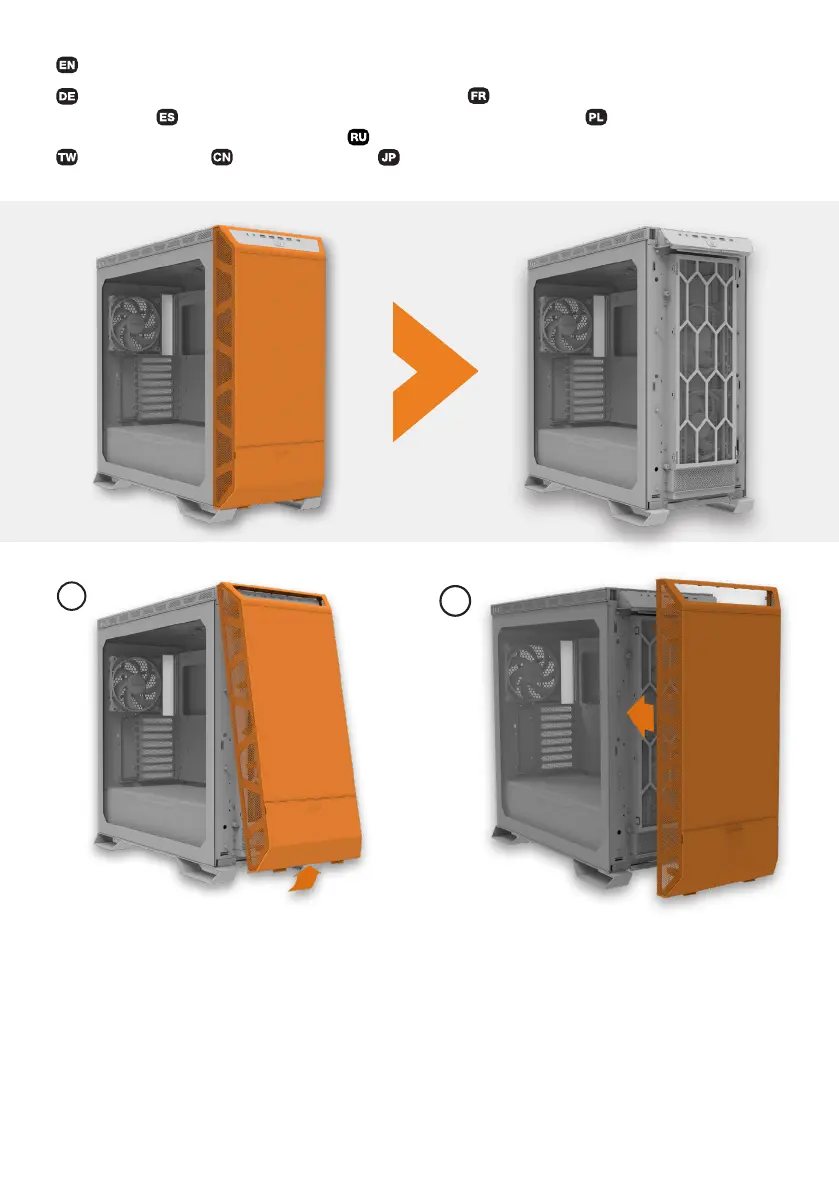 EN

DE FR

ES PL

RU

TW CN JP