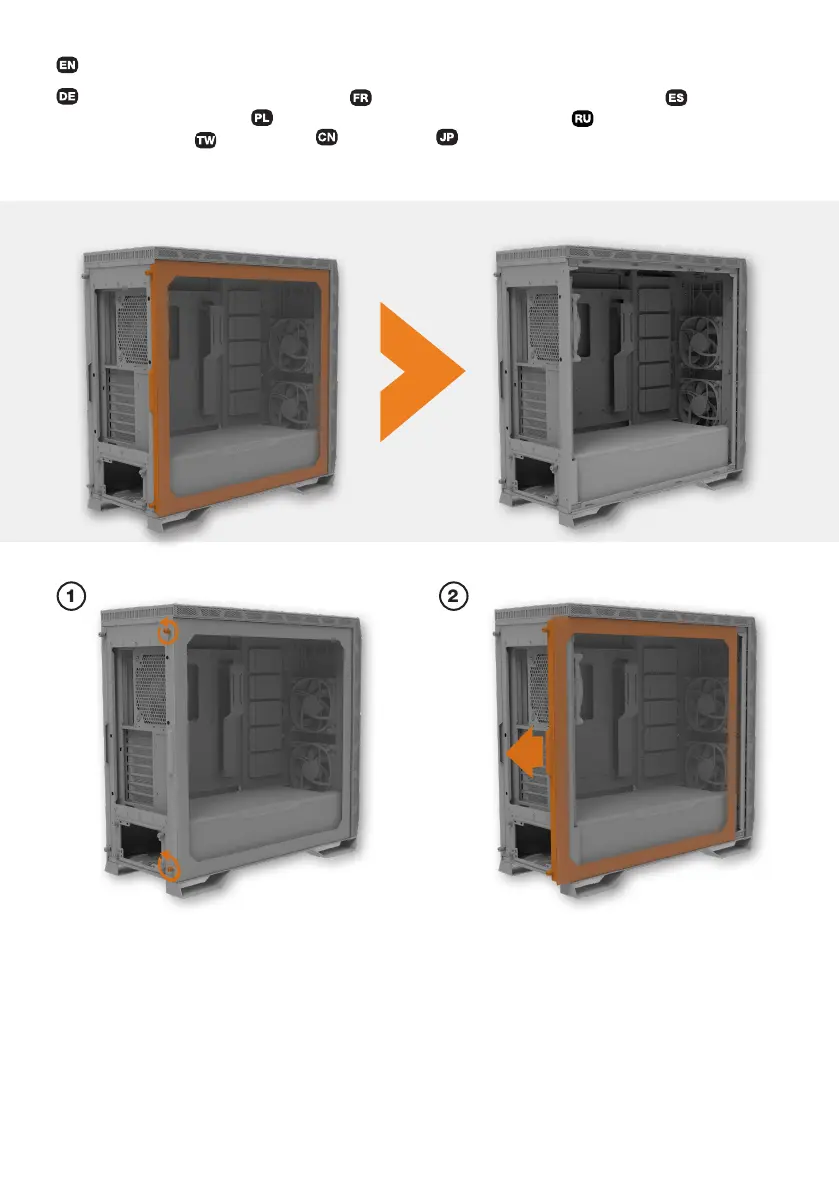 EN

DE FR ES PL RU TW CN JP

1

2