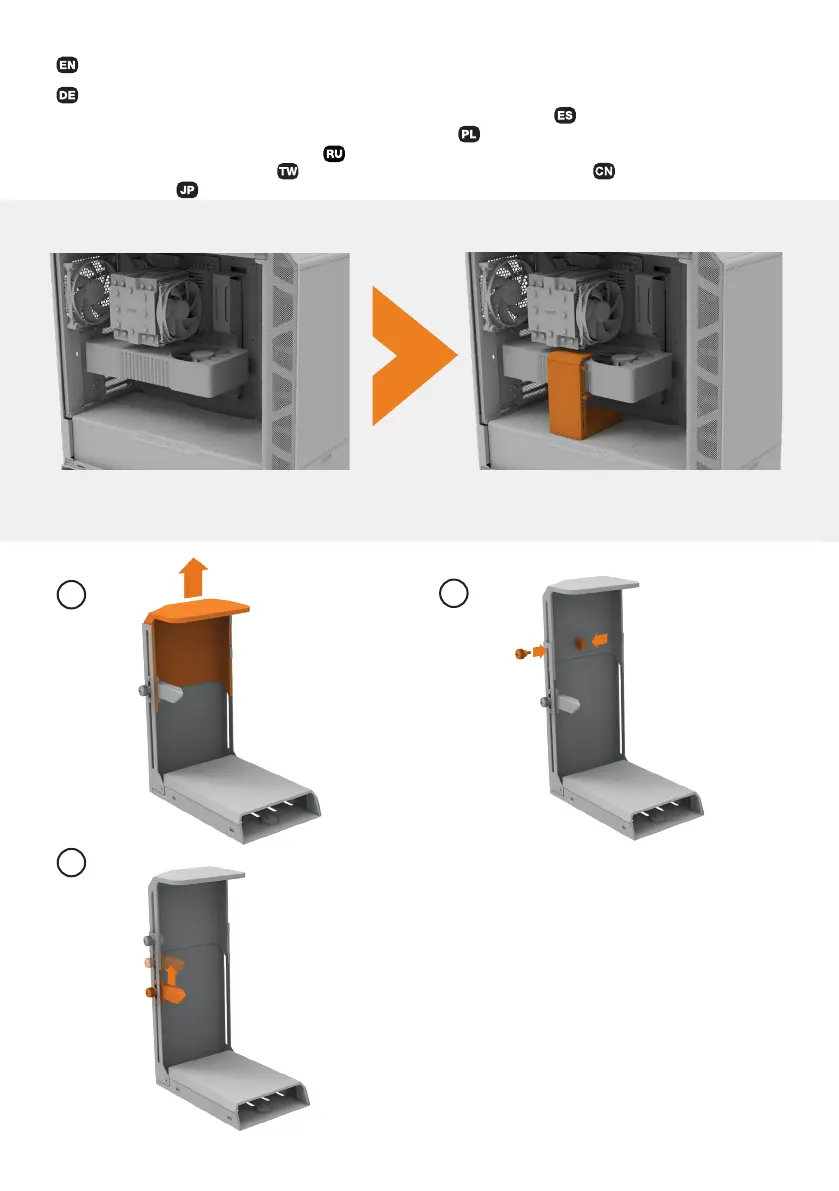 EN

DE

ES

PL

RU

TW

CN

JP