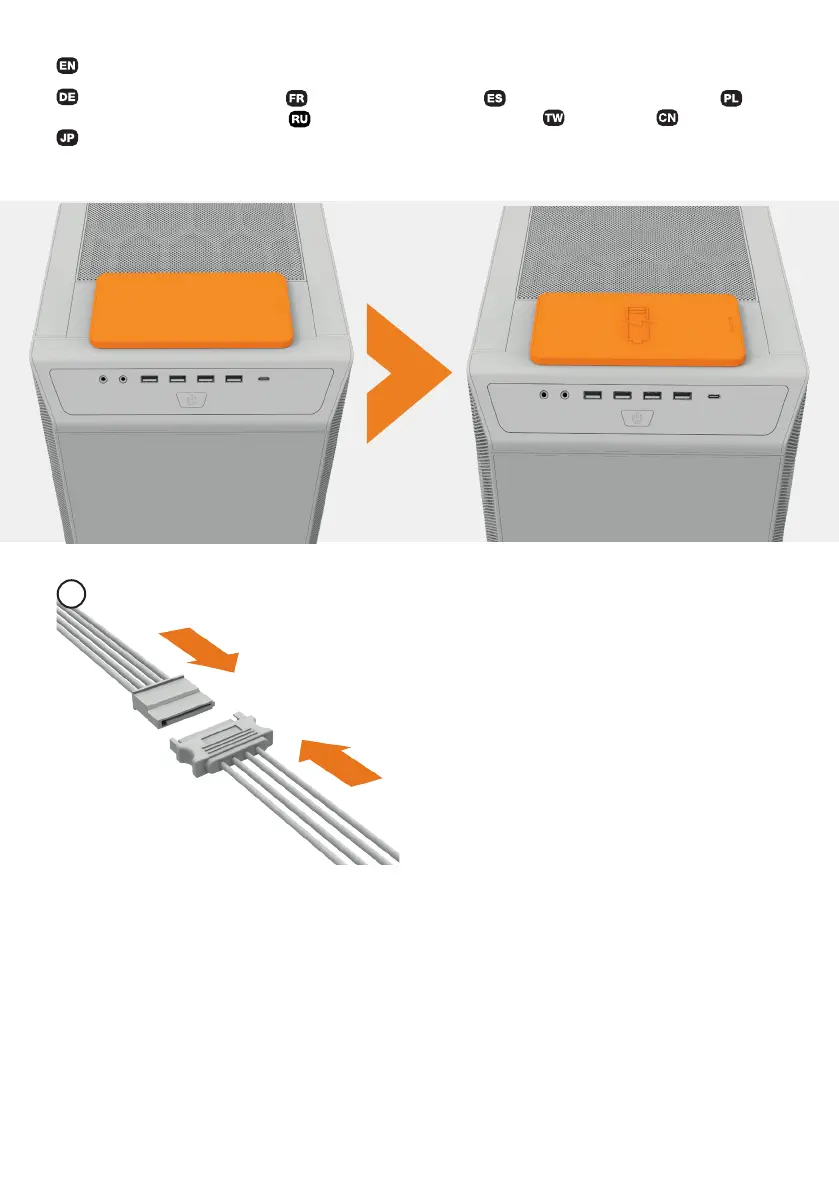 EN

DE FR ES PL RU TW CN JP