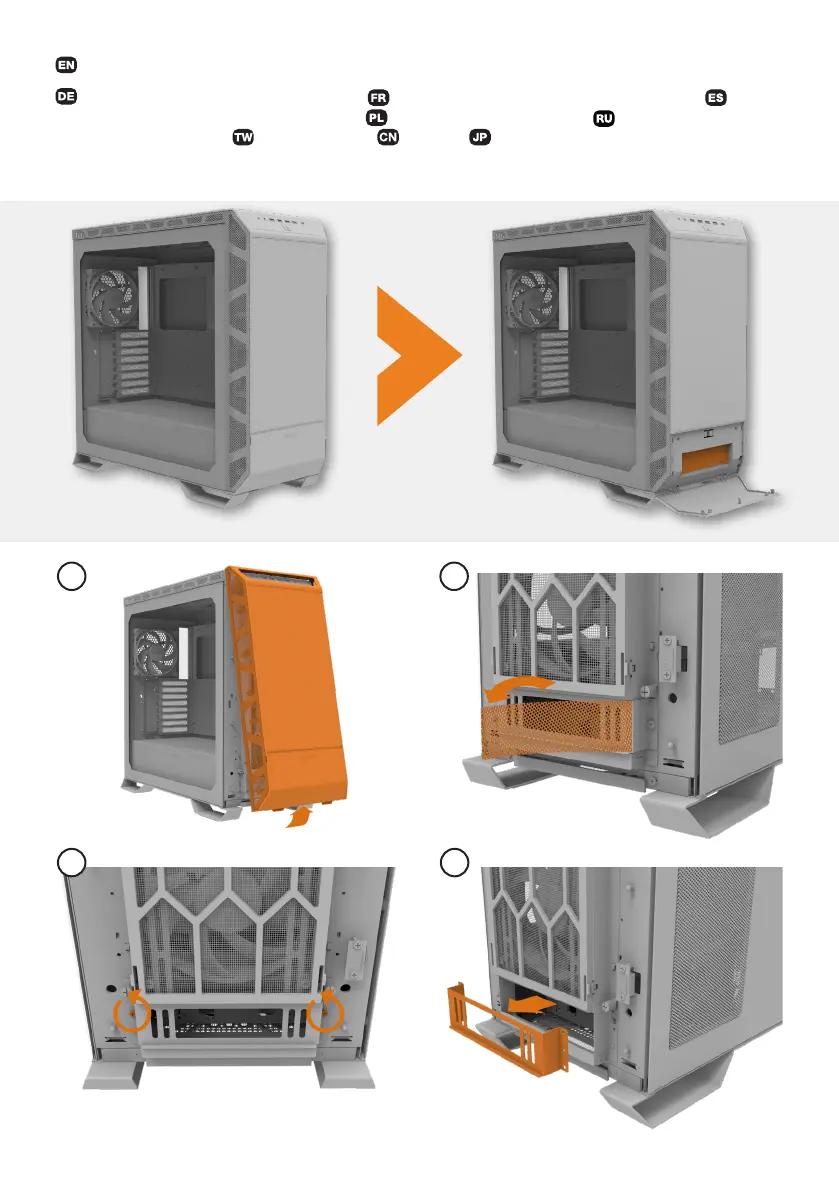 EN

DE FR ES
PL RU
TW CN JP