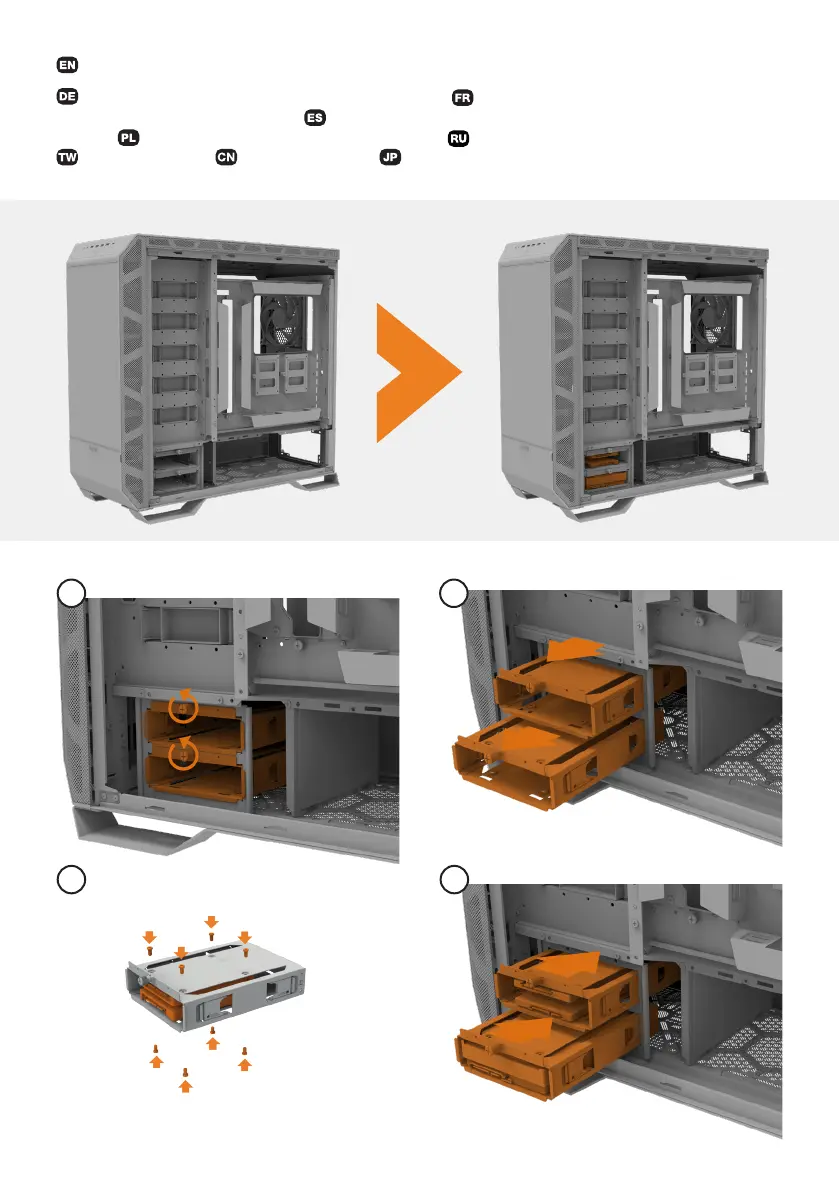 EN

DE FR

ES

PL RU

TW CN JP