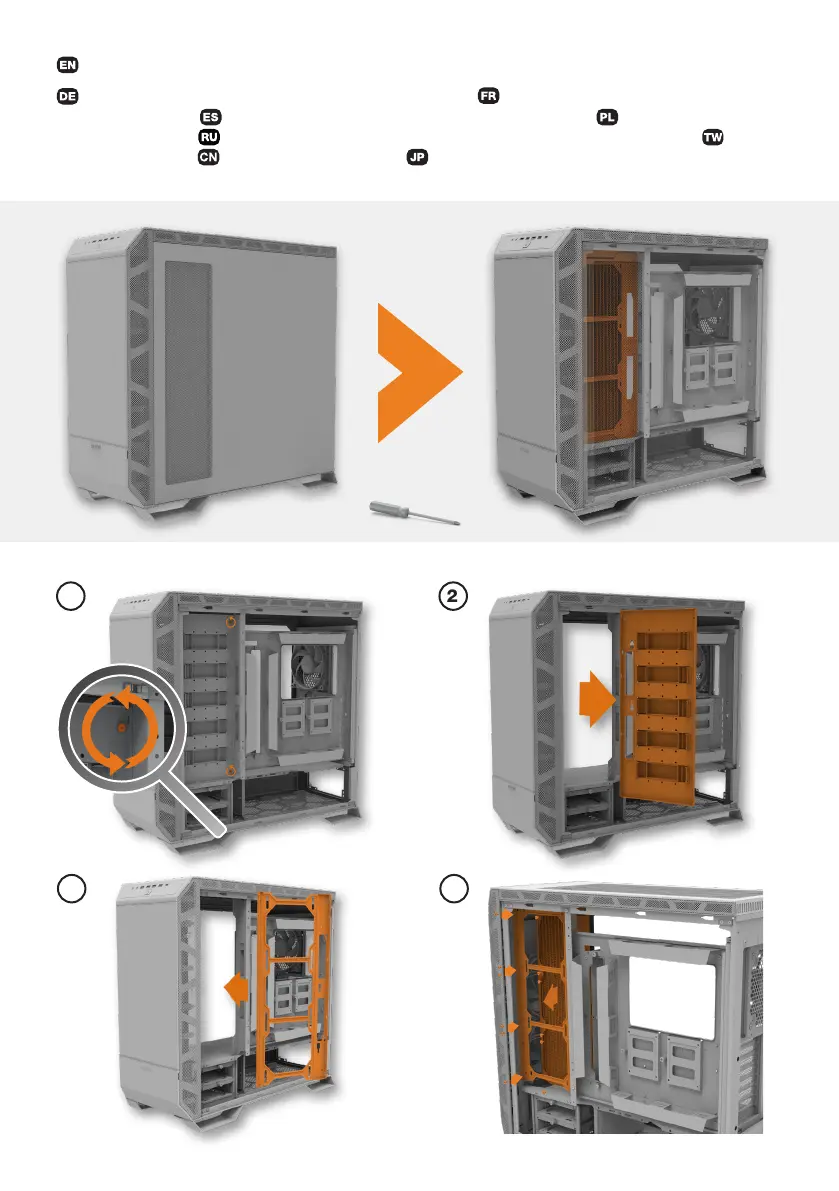 EN

DE FR

ES PL

RU TW

CN JP

2