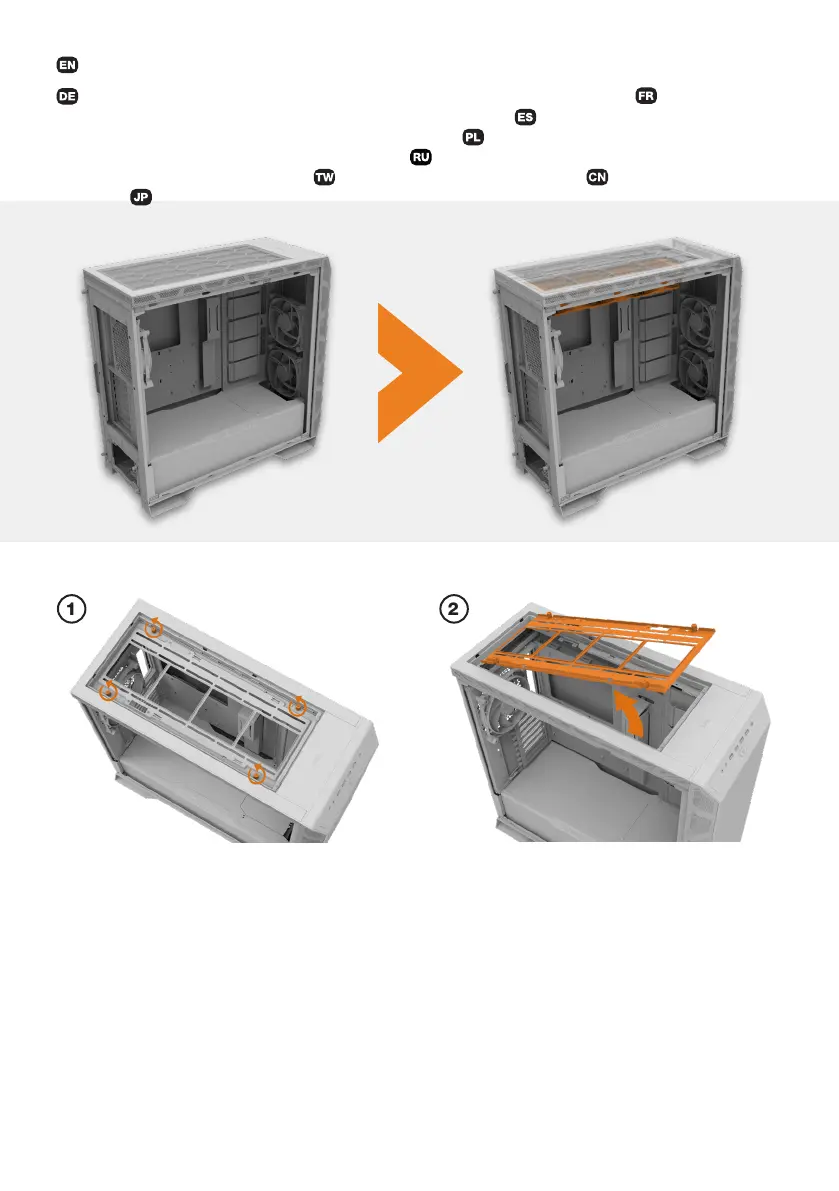 EN

DE FR

ES

PL

RU

TW CN

JP

1

2