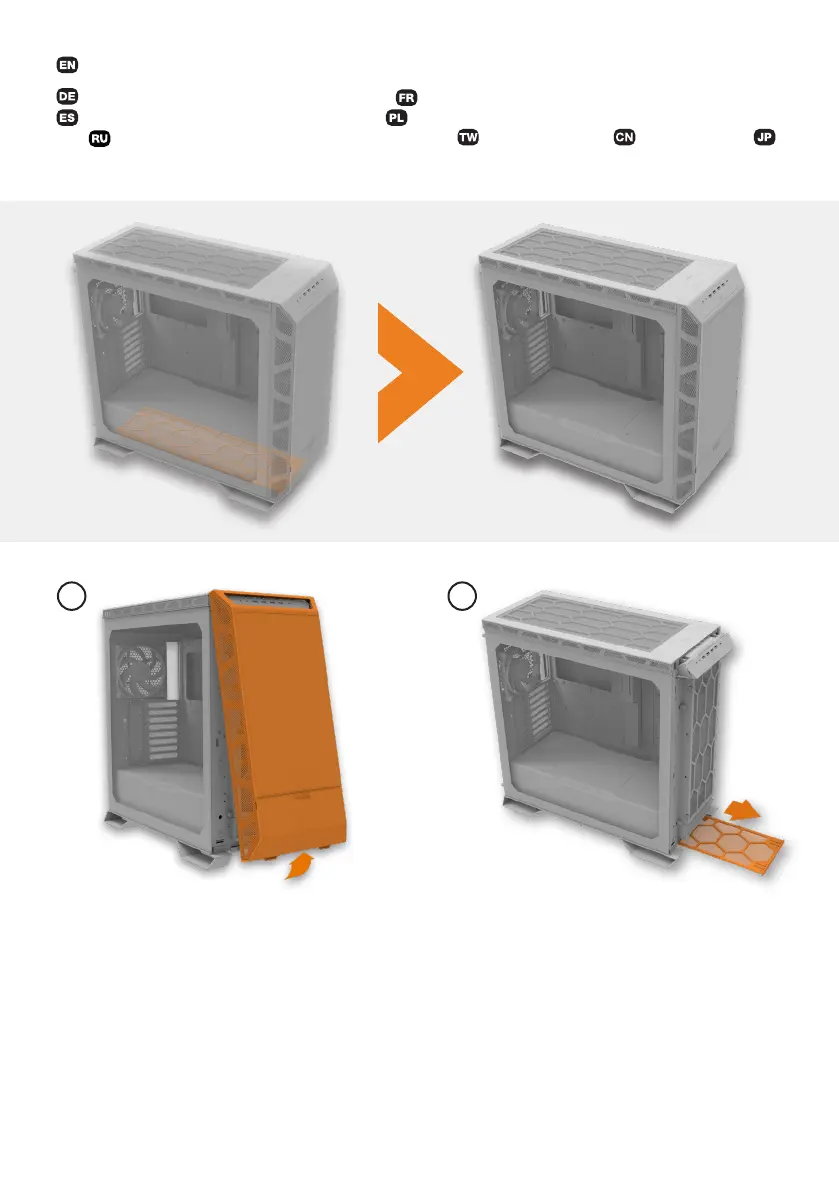 EN

DE FR
ES PL
RU TW CN JP