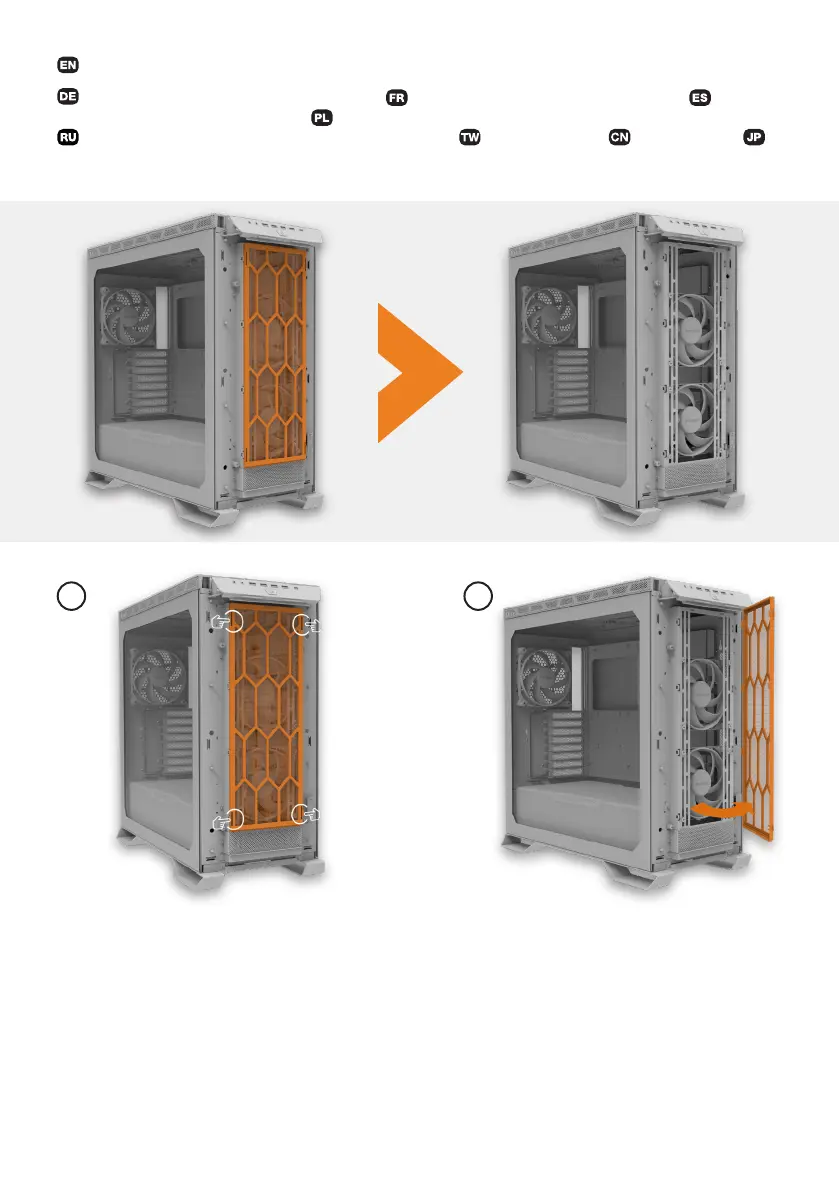 EN

DE FR ES PL

RU TW CN JP