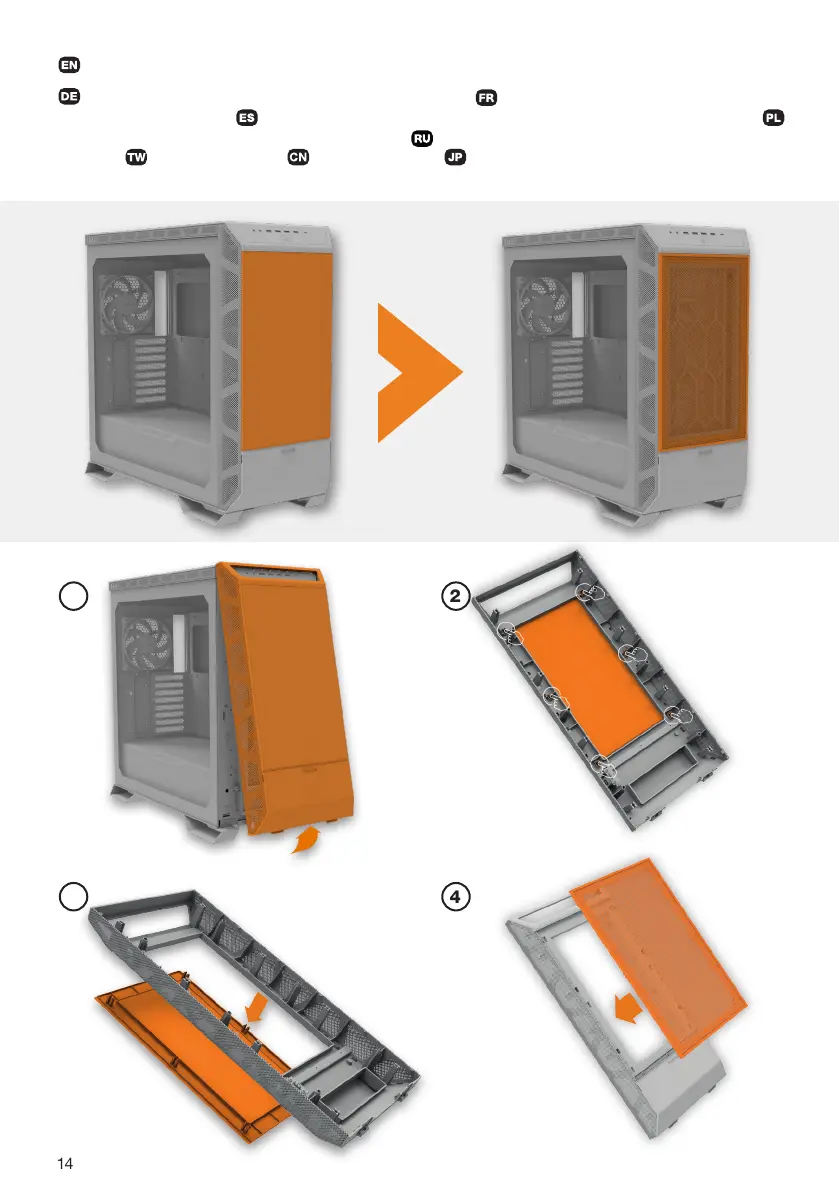 EN

DE FR

ES PL

RU

TW CN JP

2

4

14