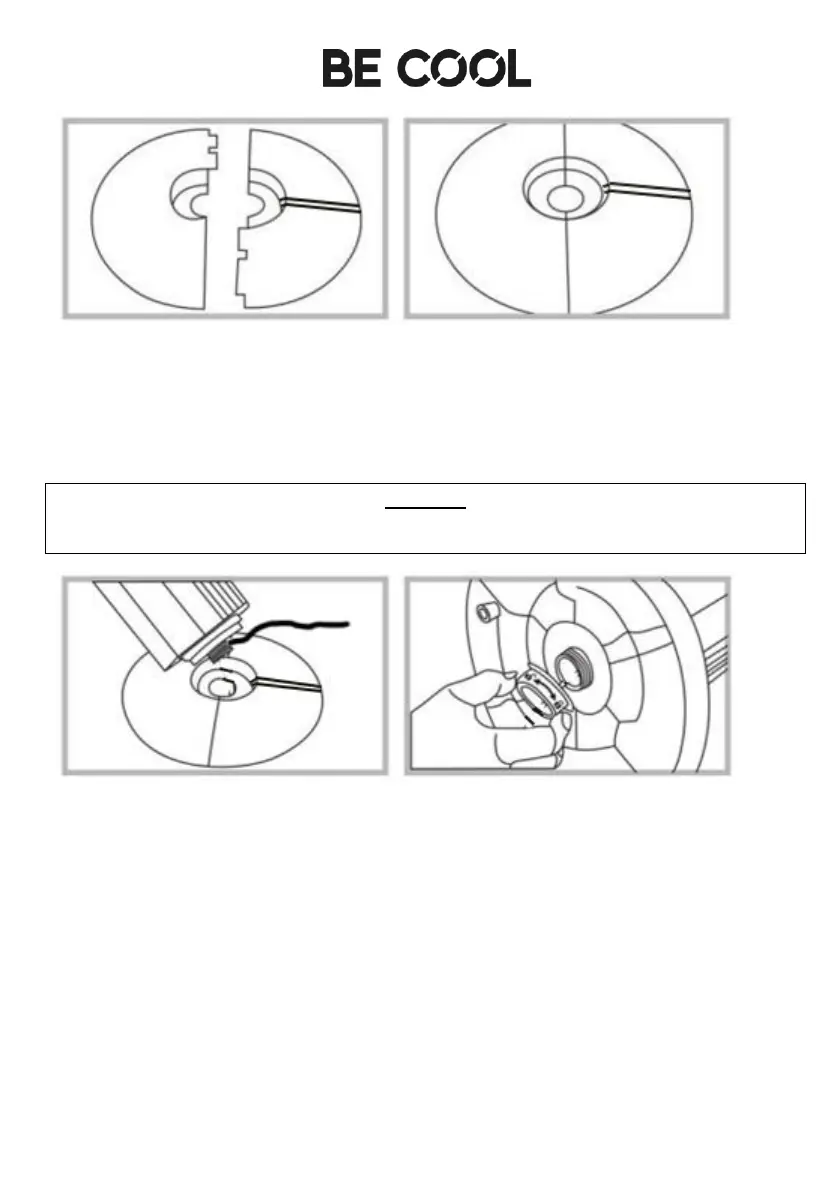 BE COOL