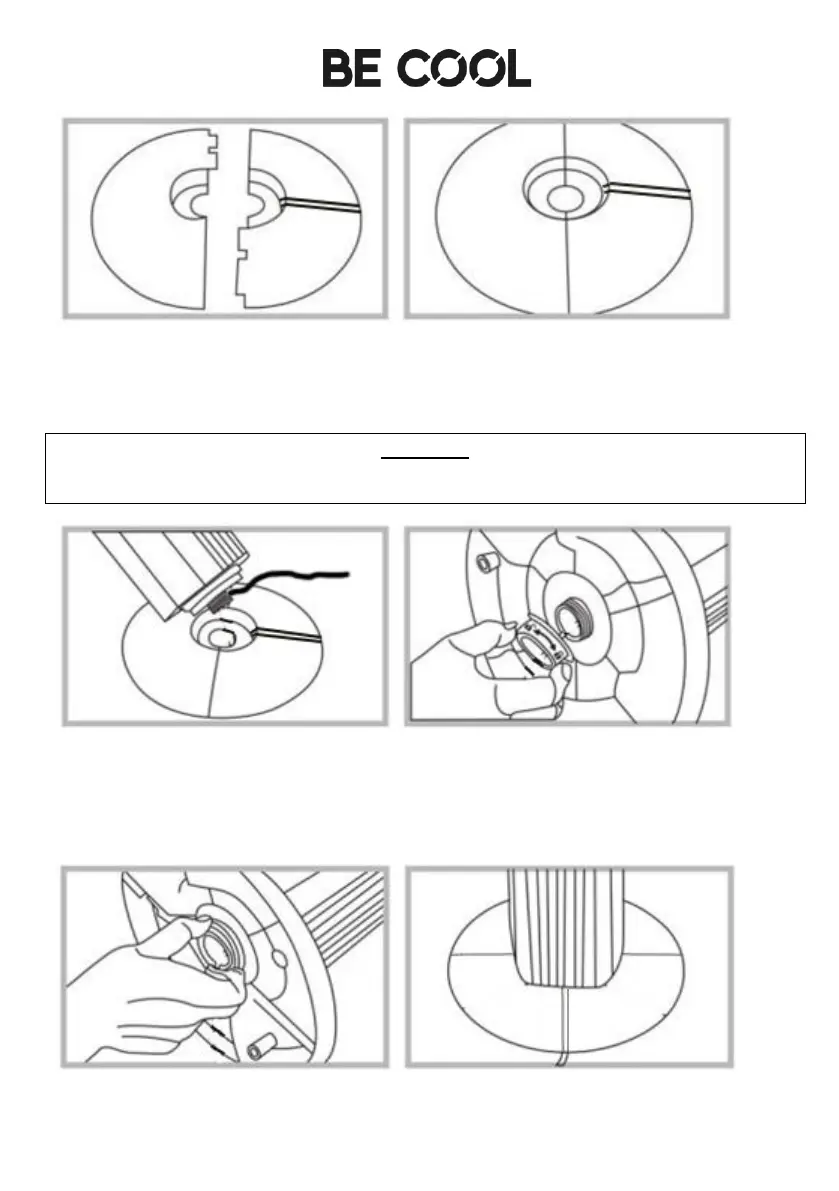 BE COOL