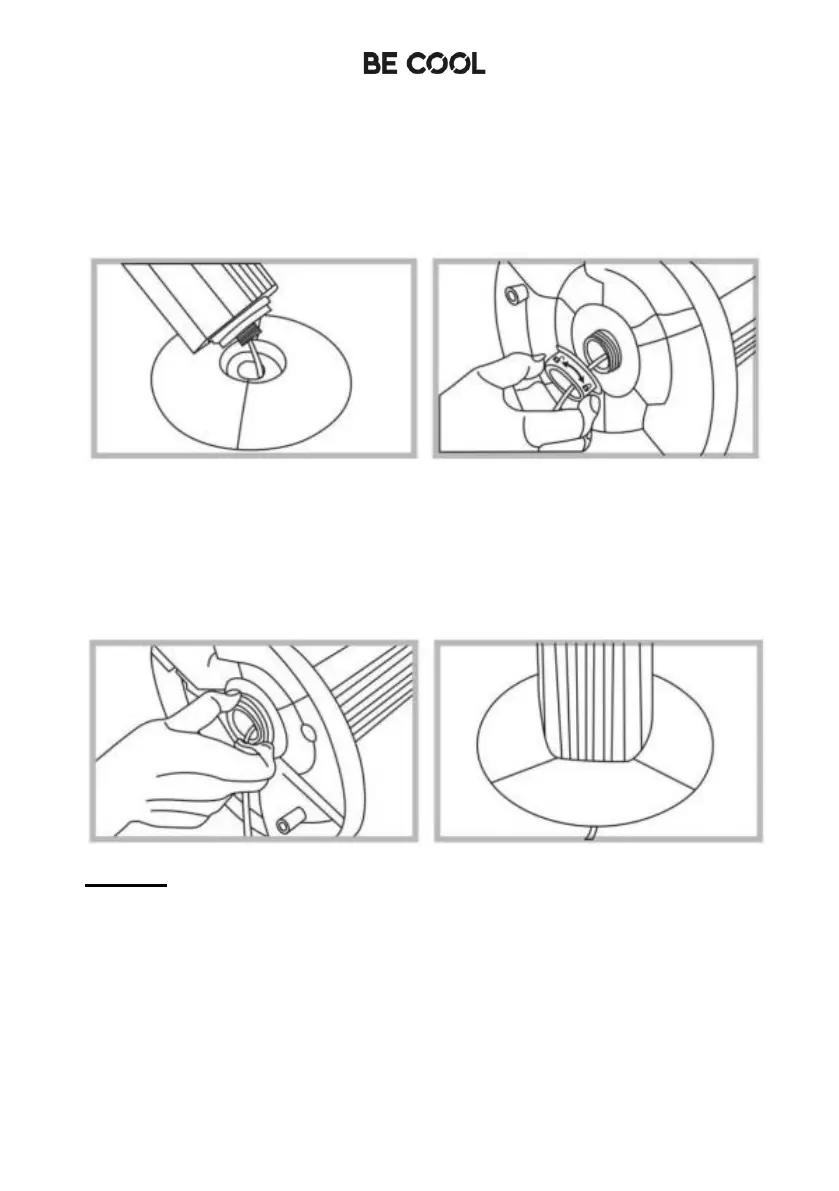 BE COOL