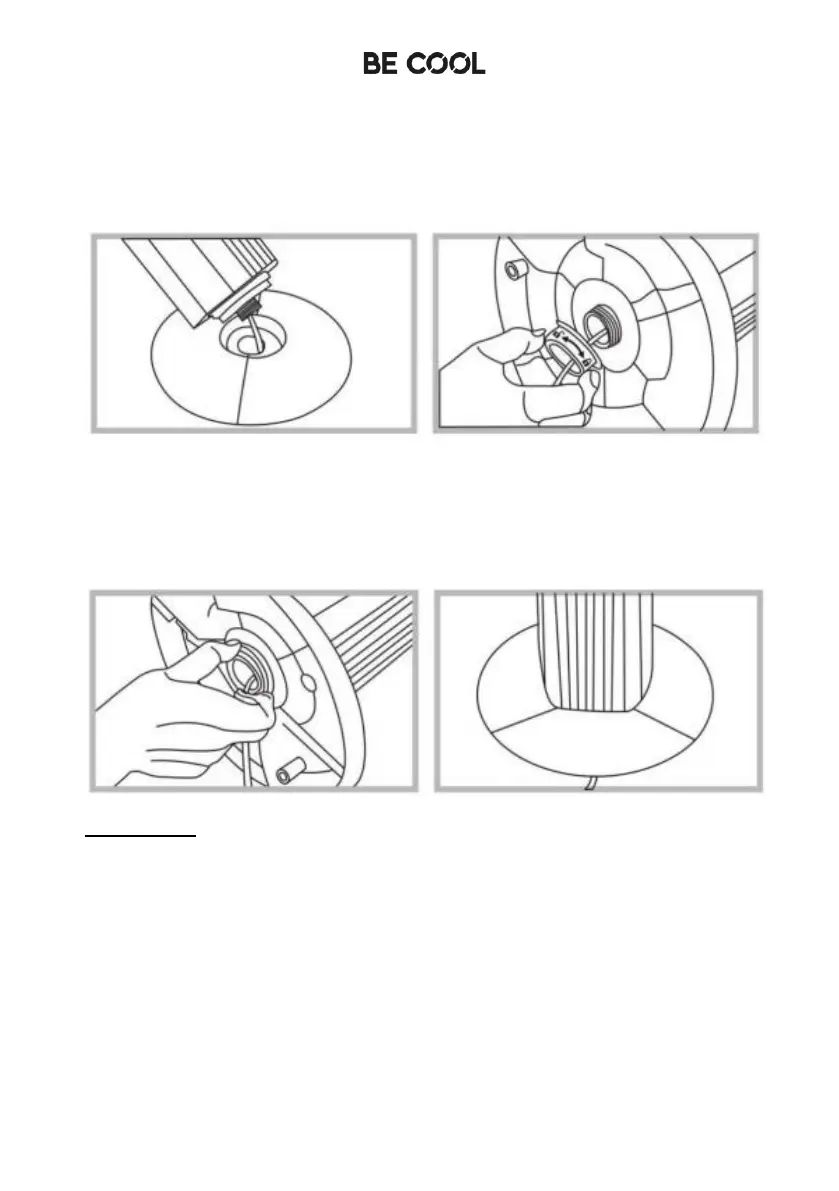 BE COOL