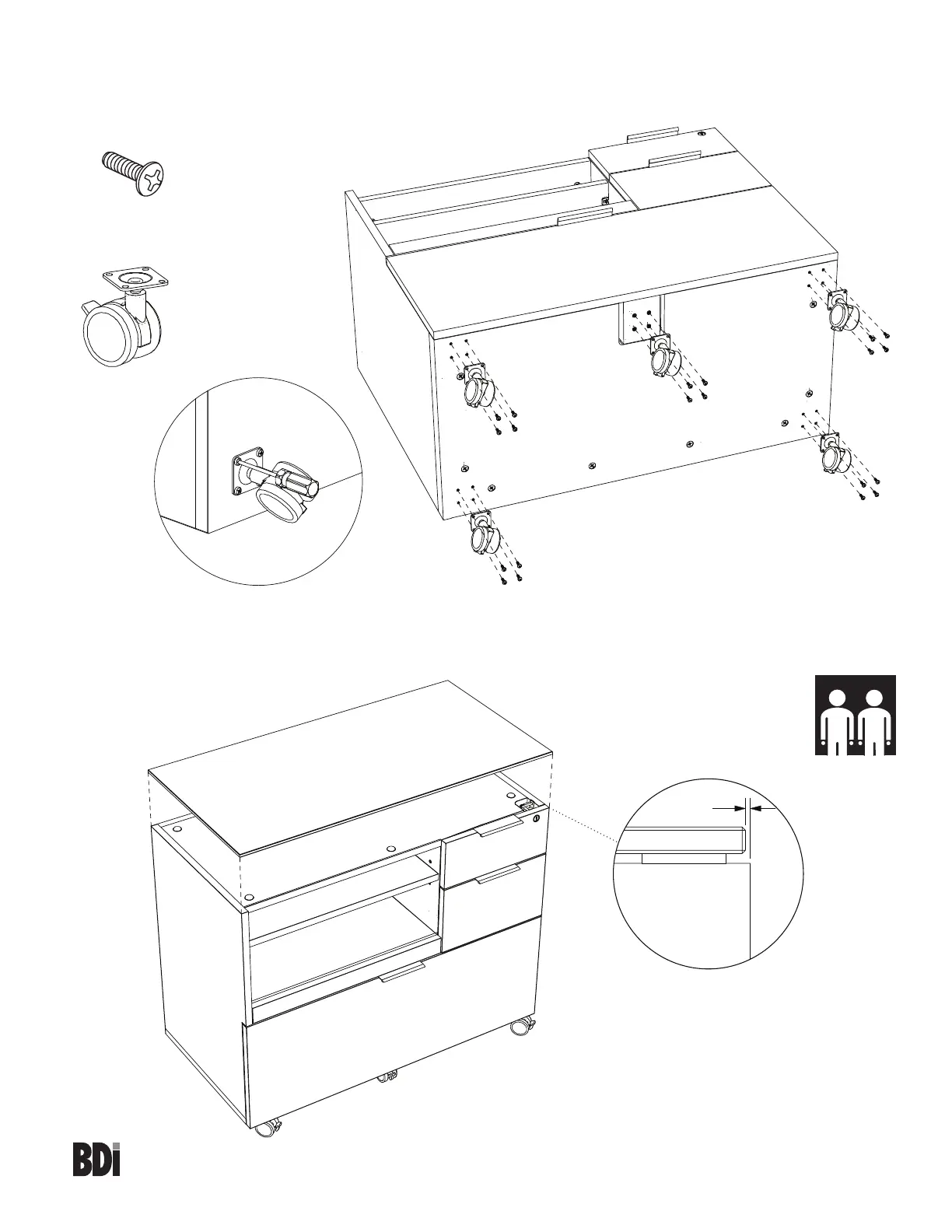 BDi