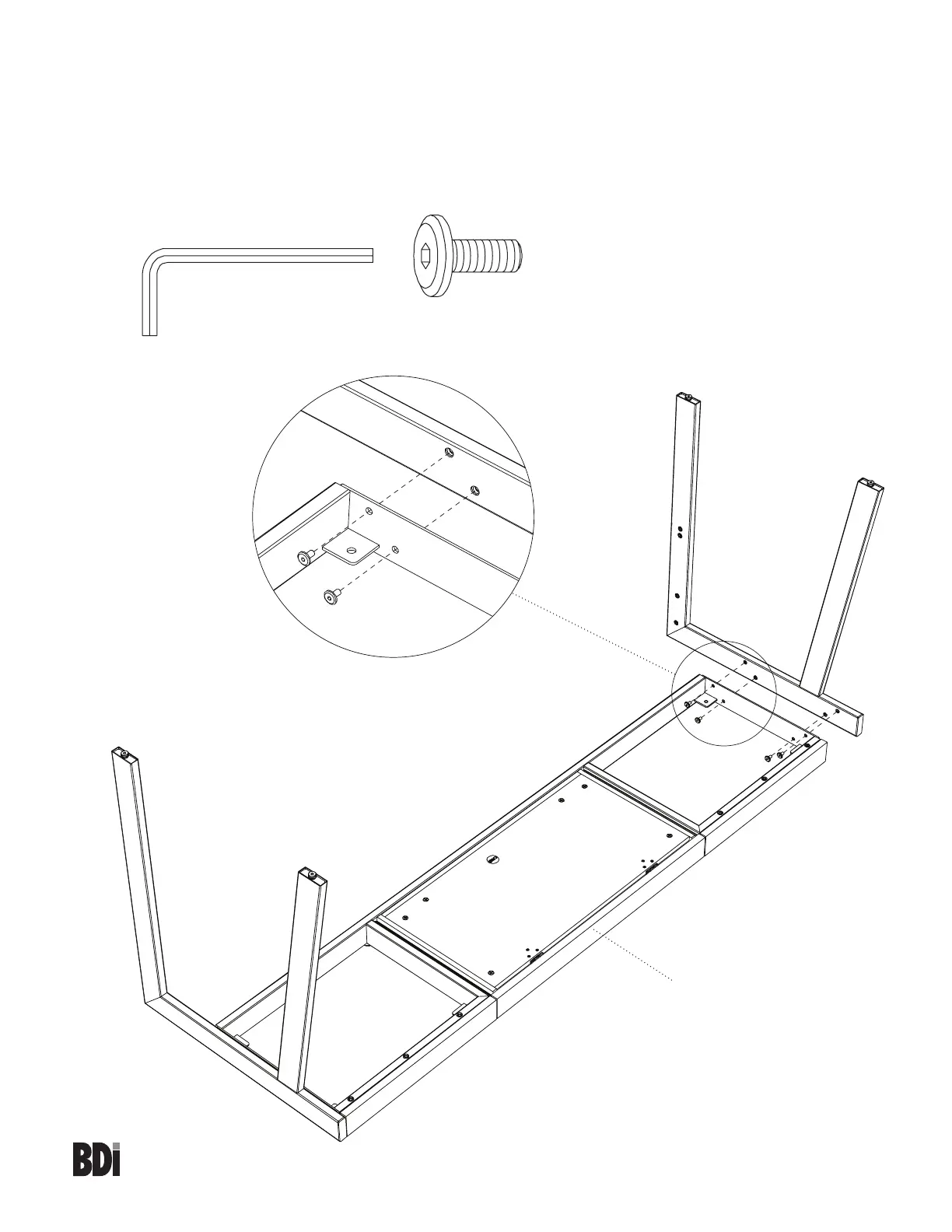 BDi