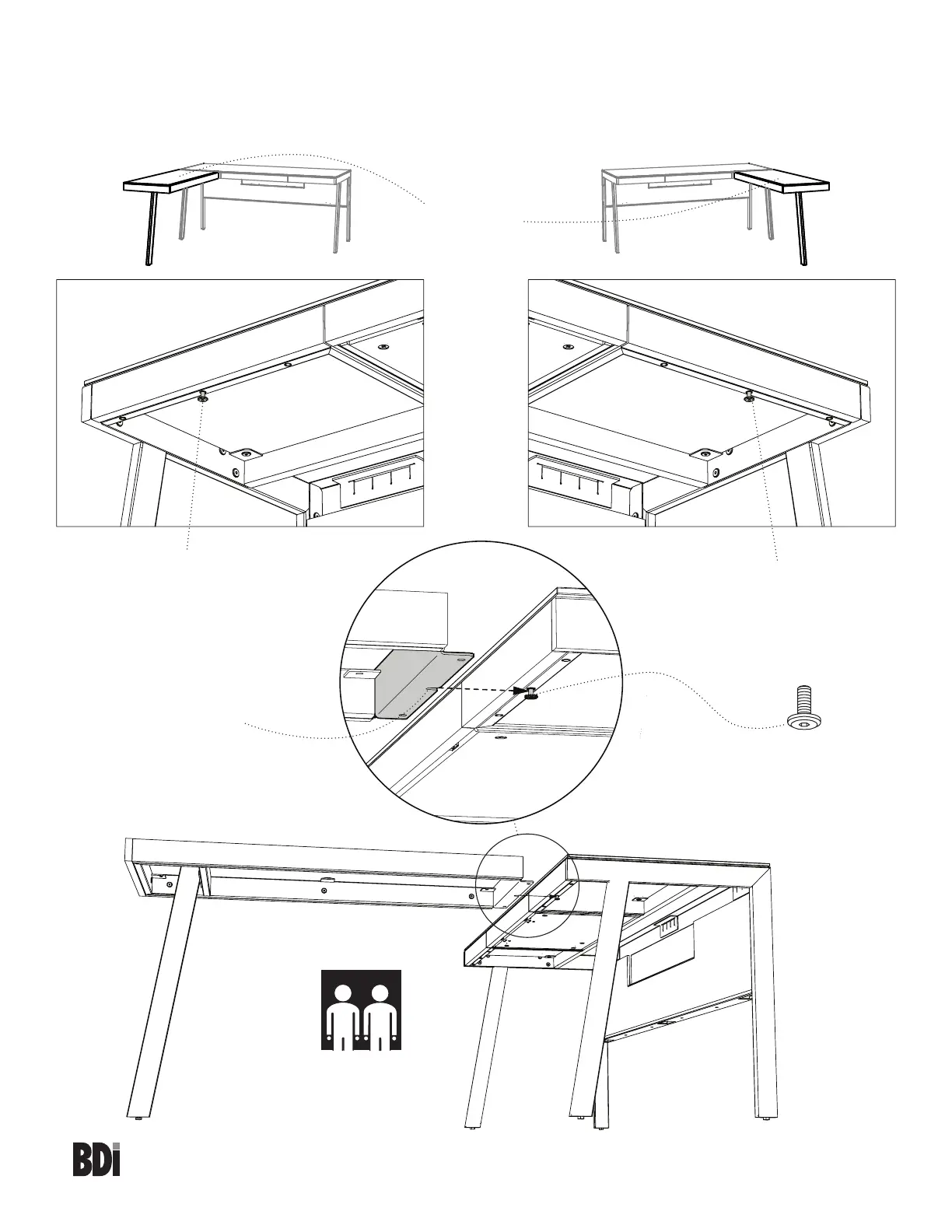 BDi