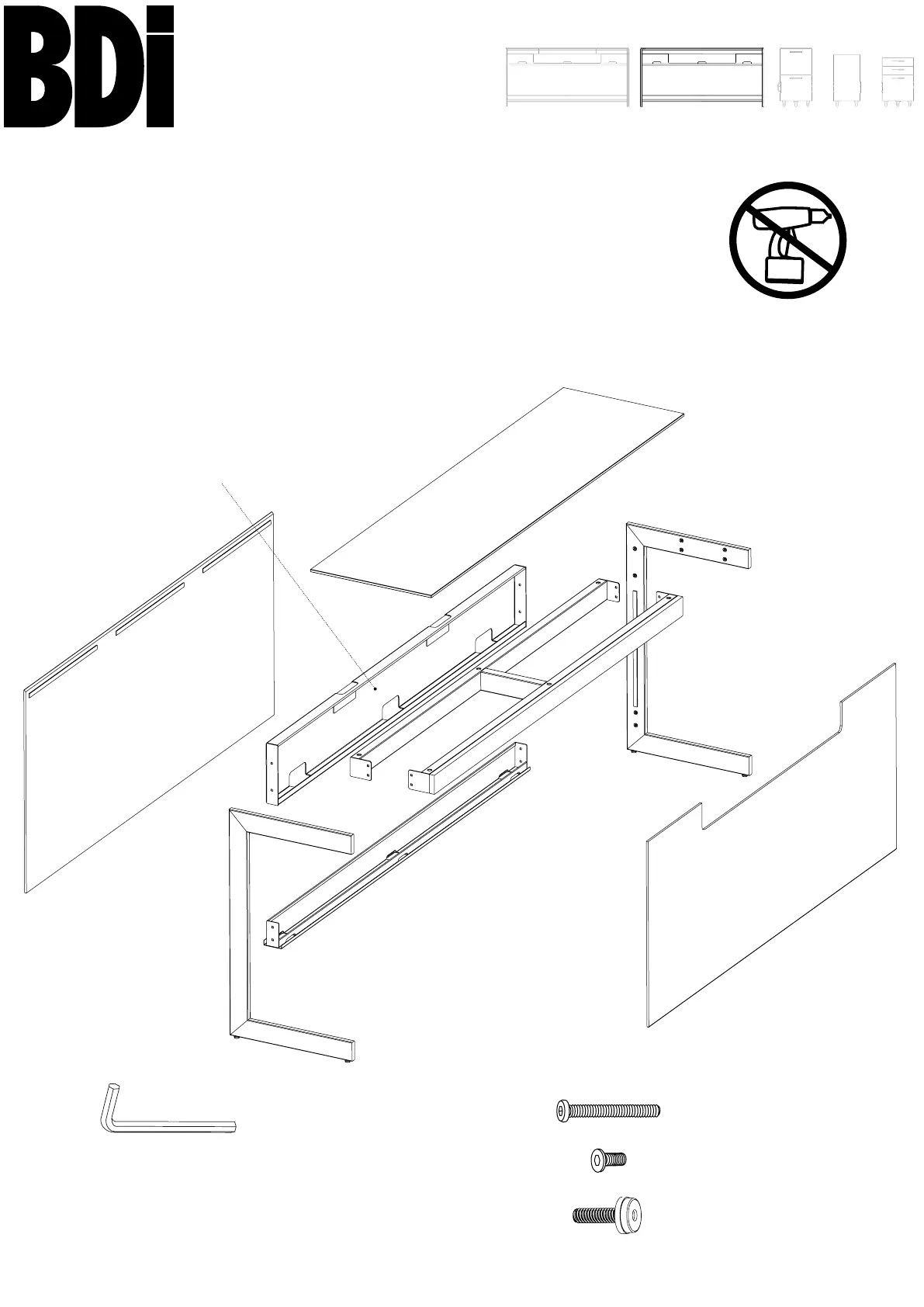 BDi