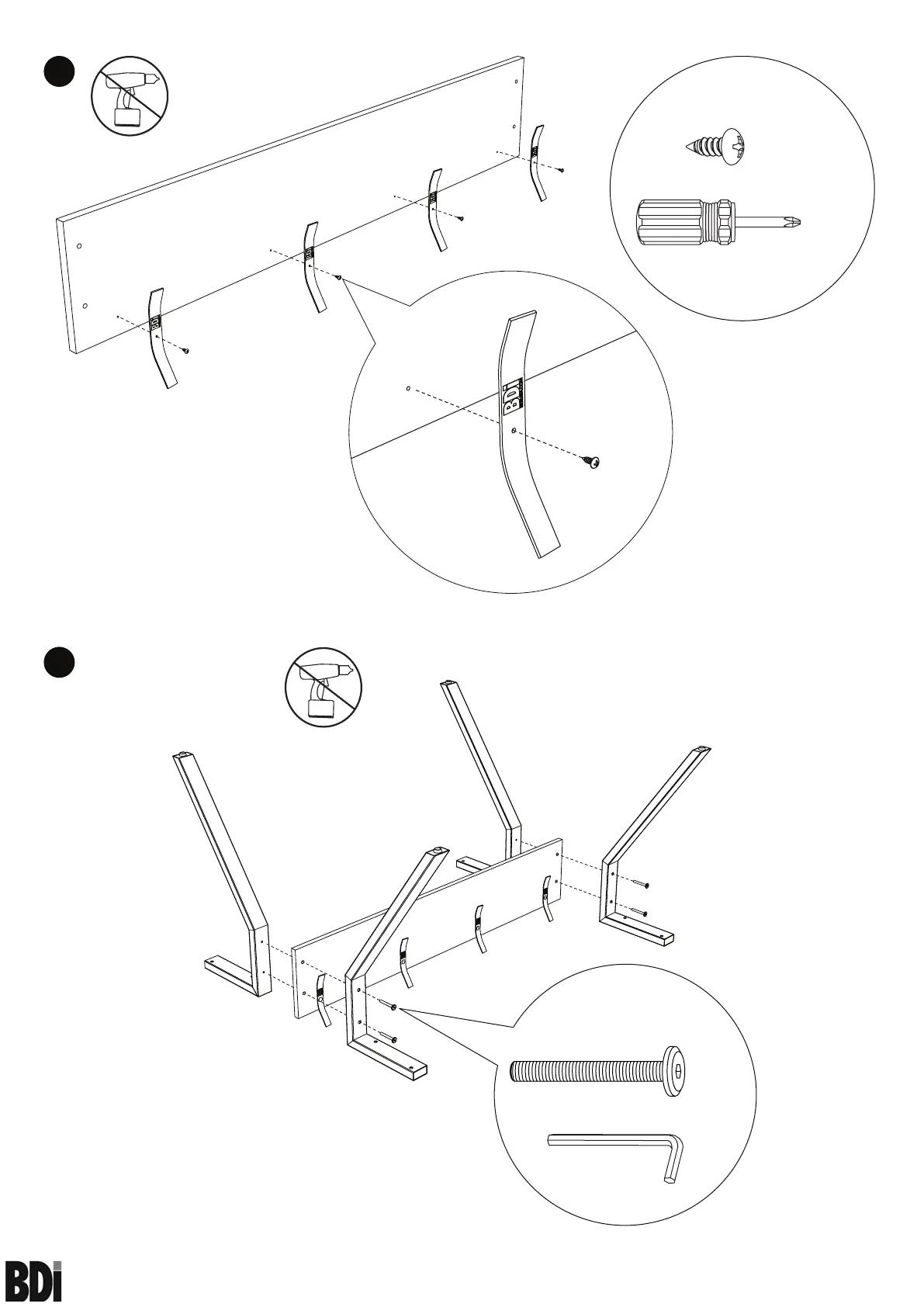 BDi

BDi