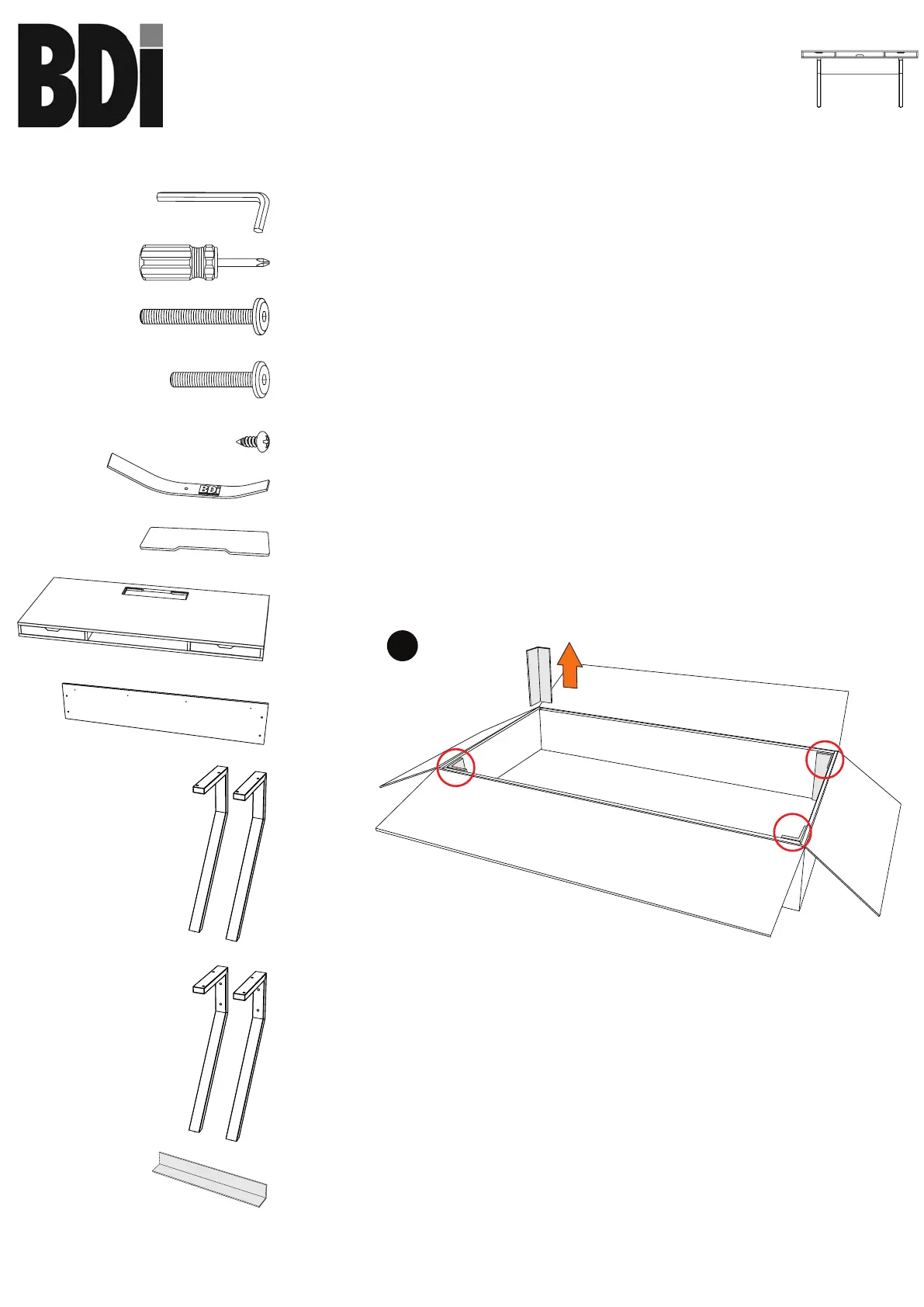 BDi

BDi