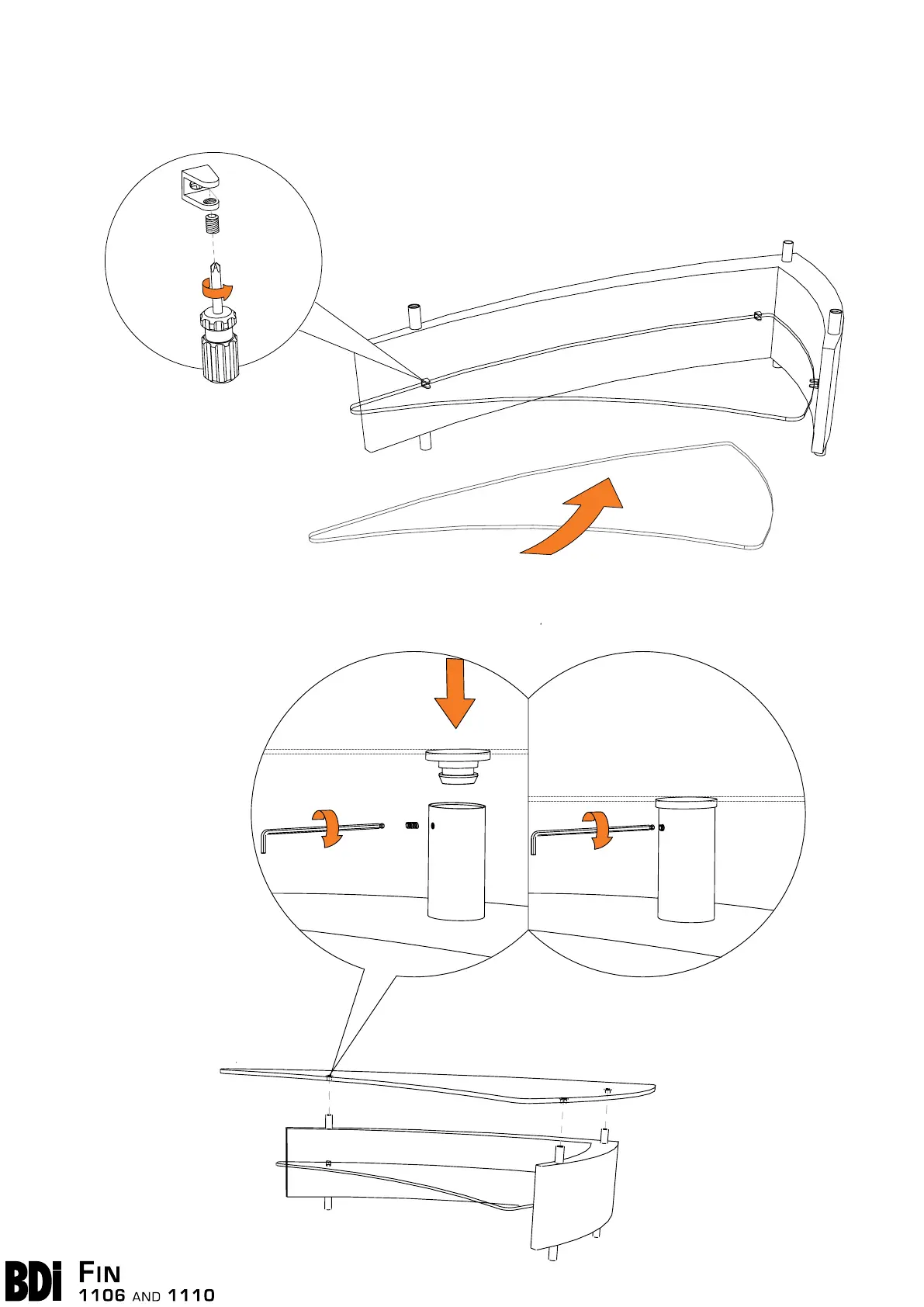 BDi FIN
1106 AND 1110