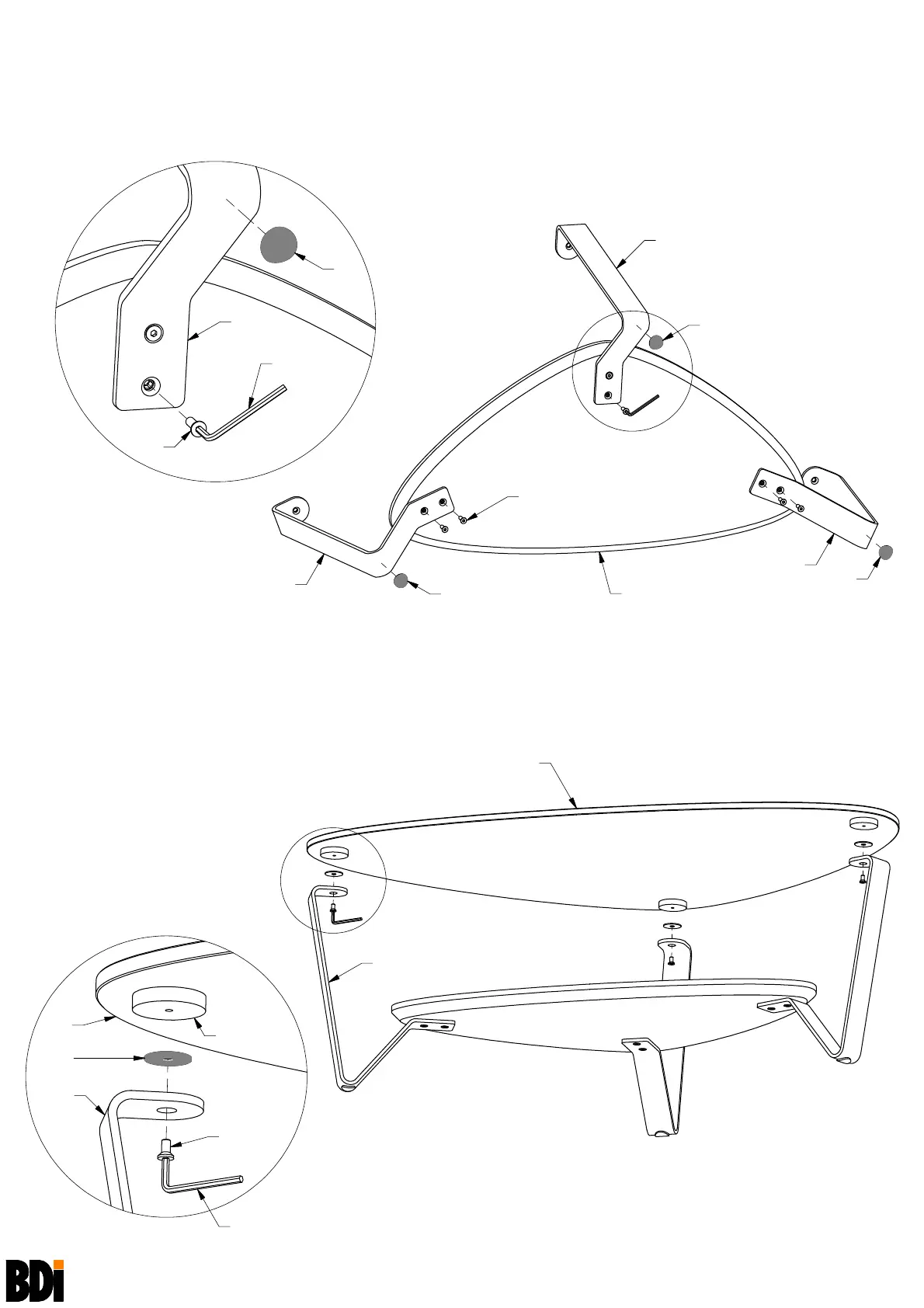 BDi