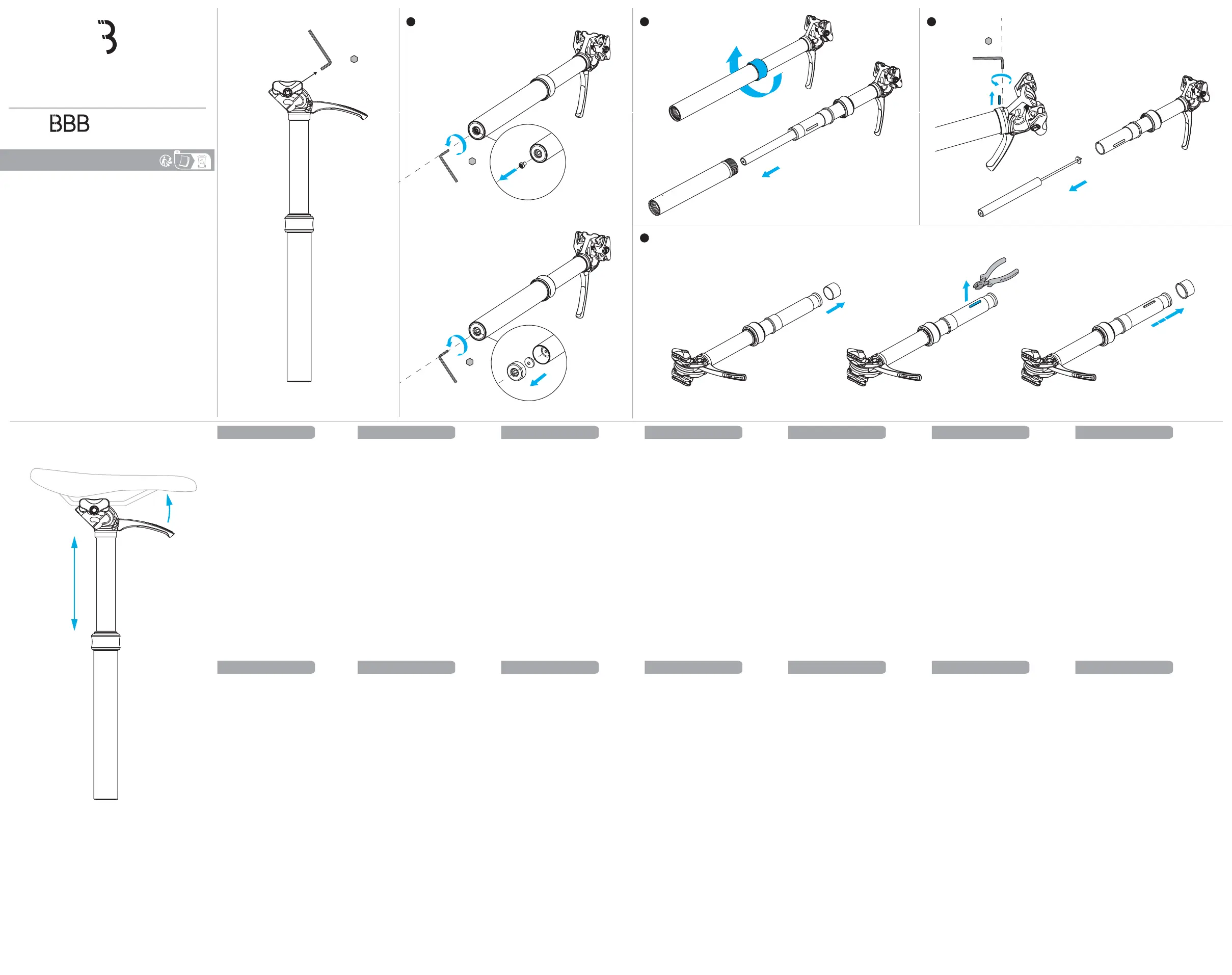 BBB