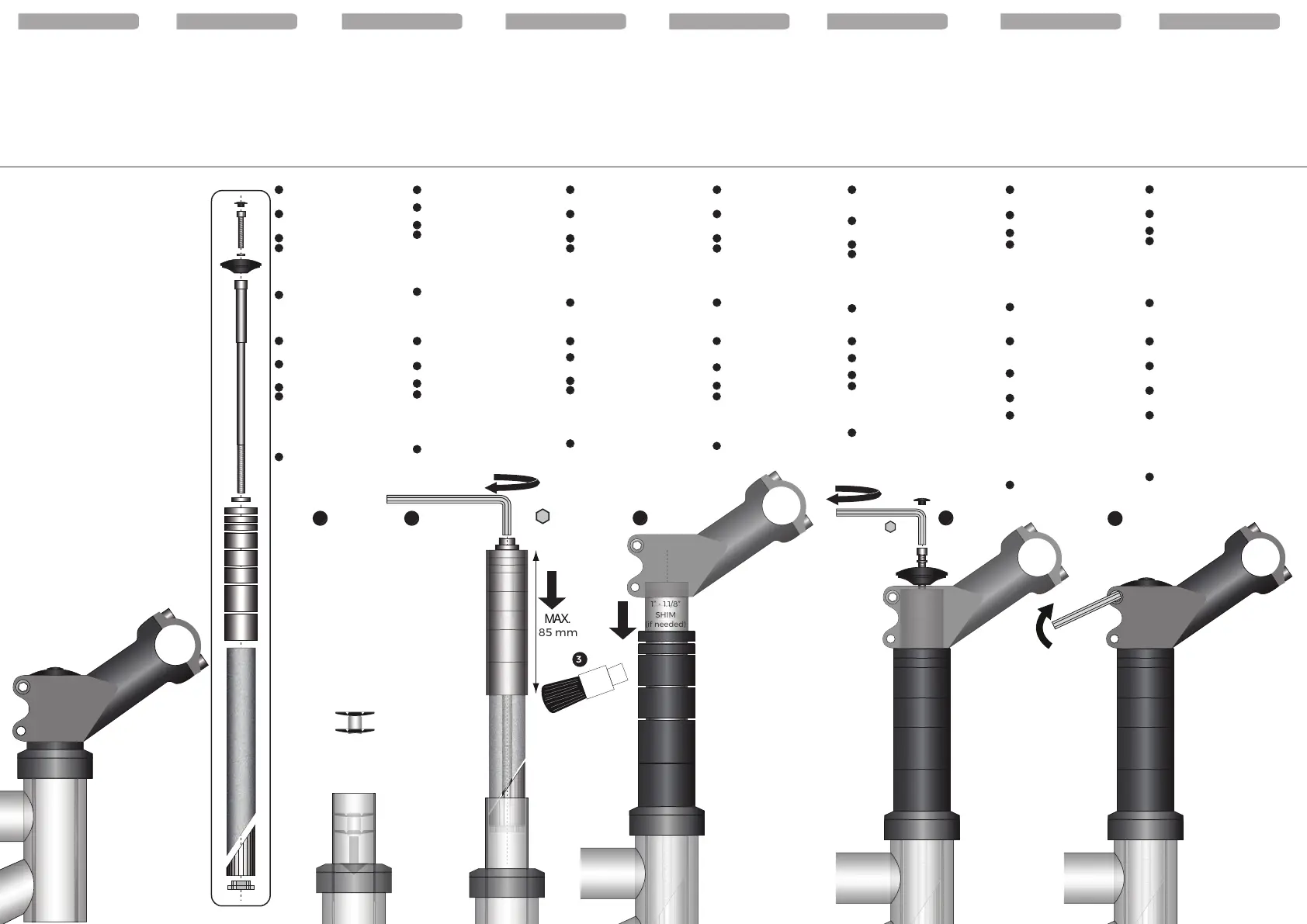 MAX.
85 mm

3

1" - 1.1/8"
SHIM
(if needed)