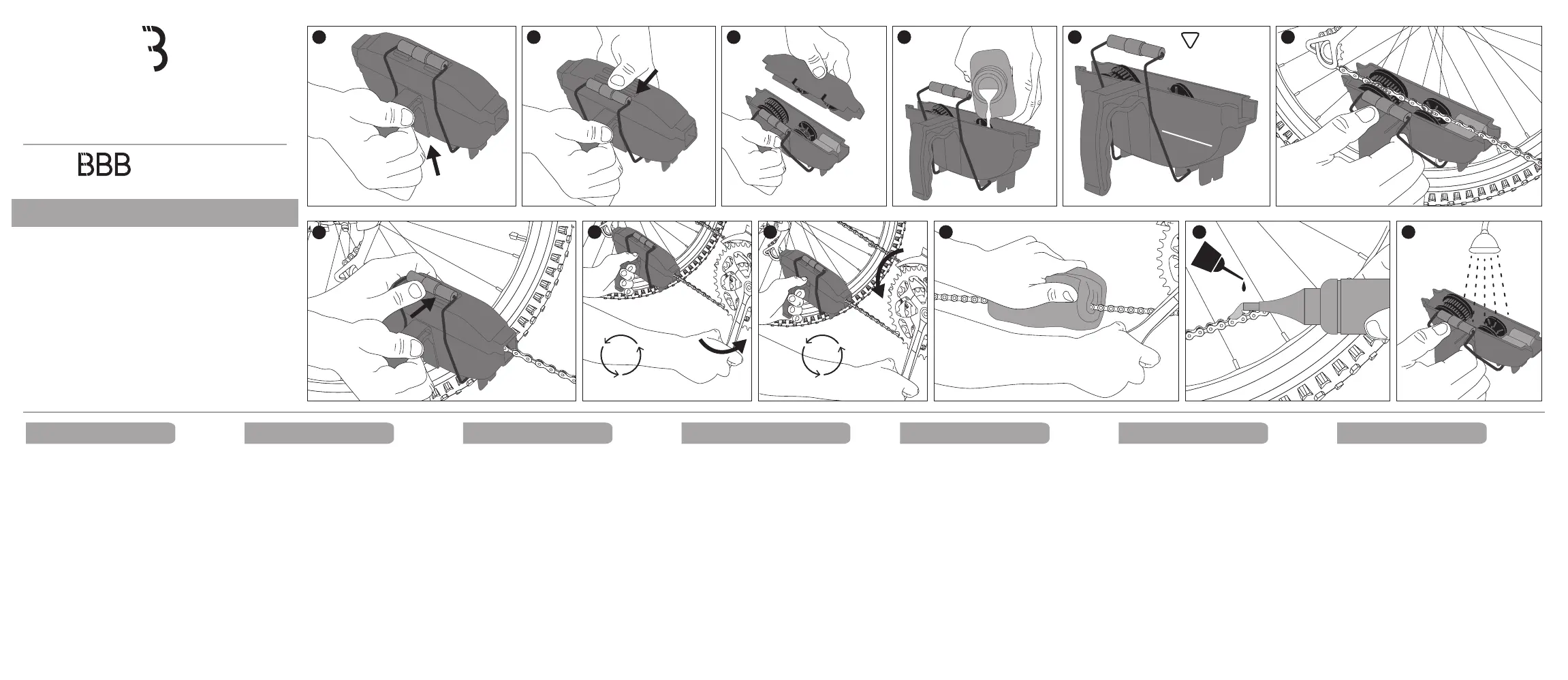 BBB