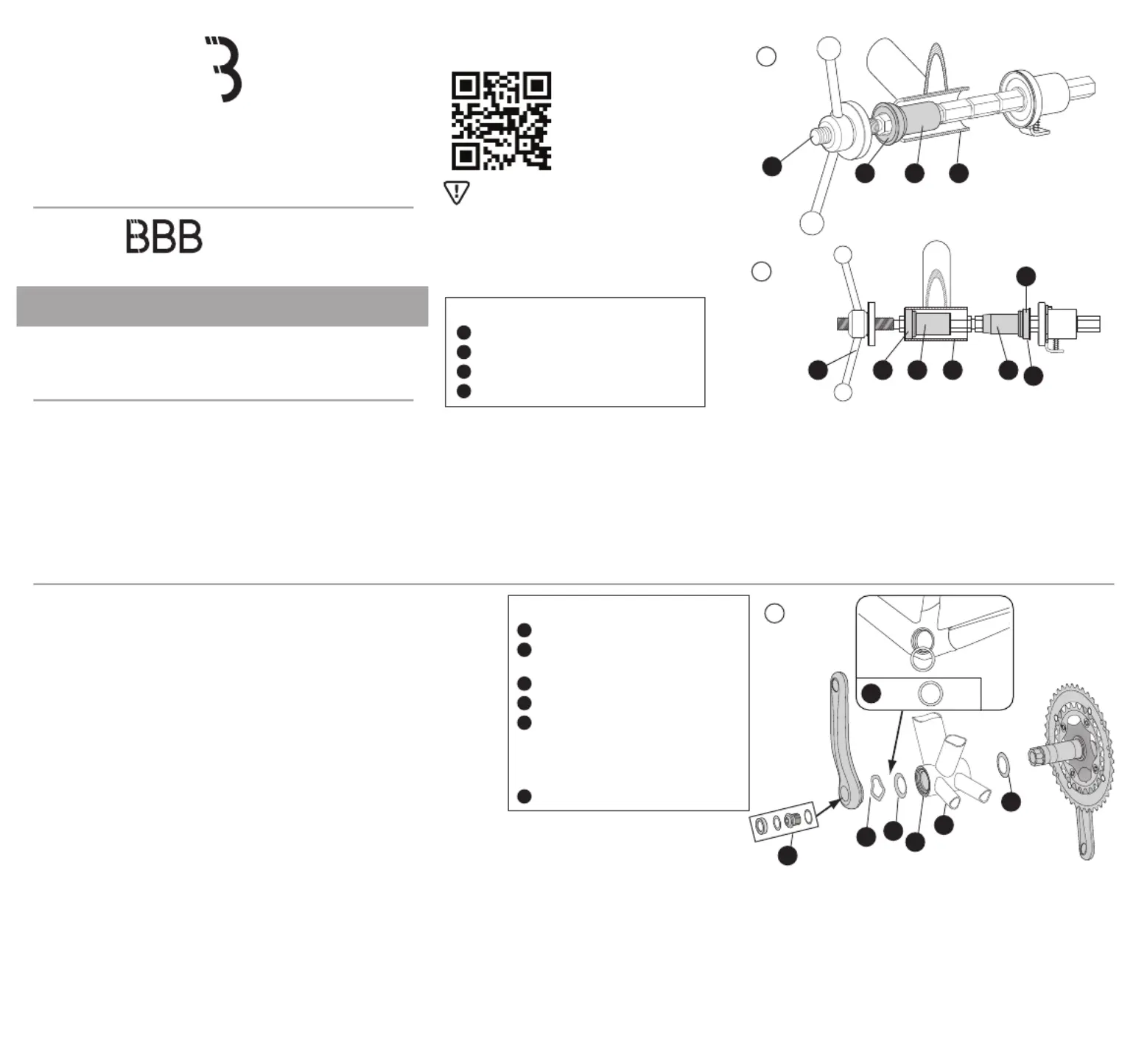 BBB