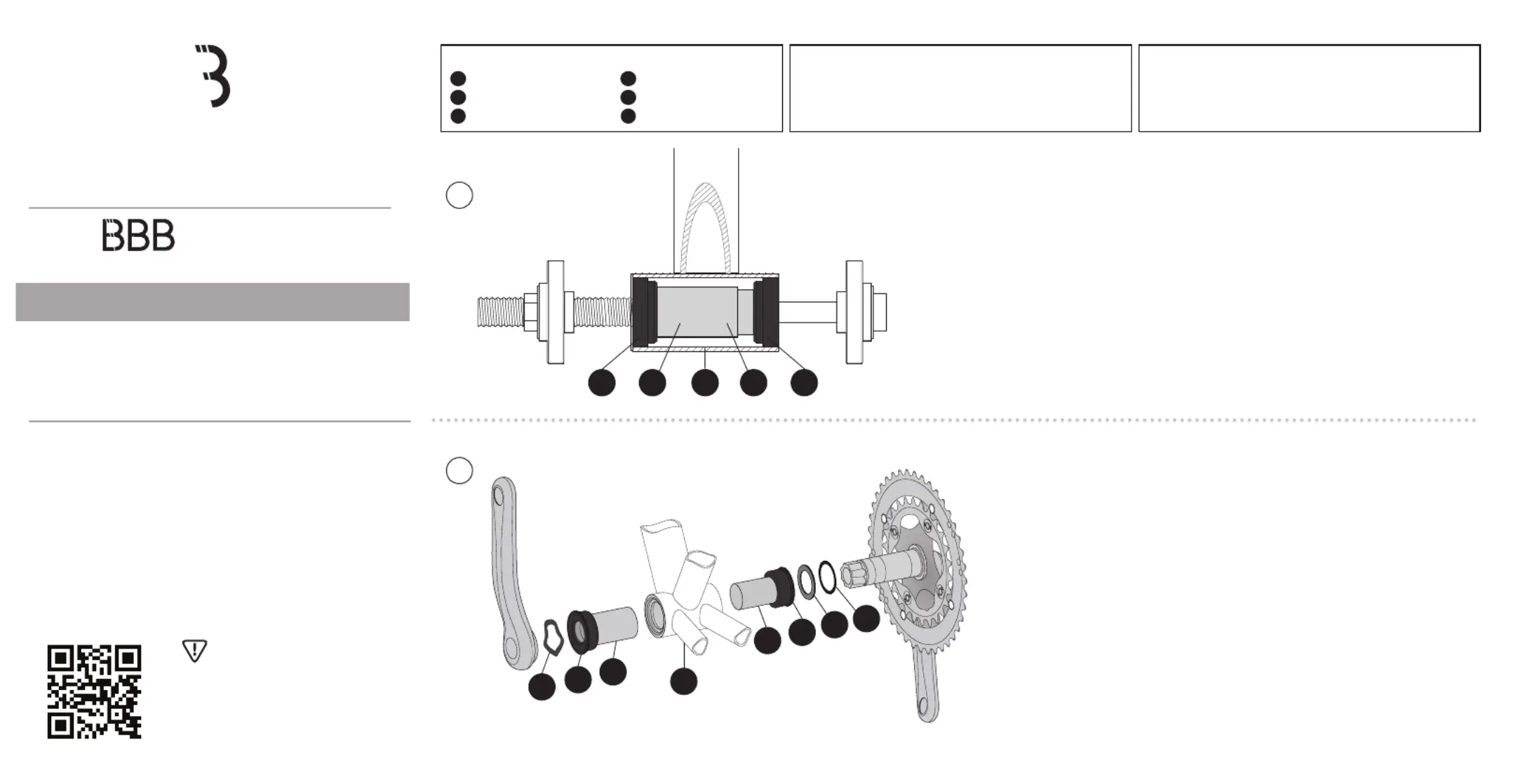 BBB