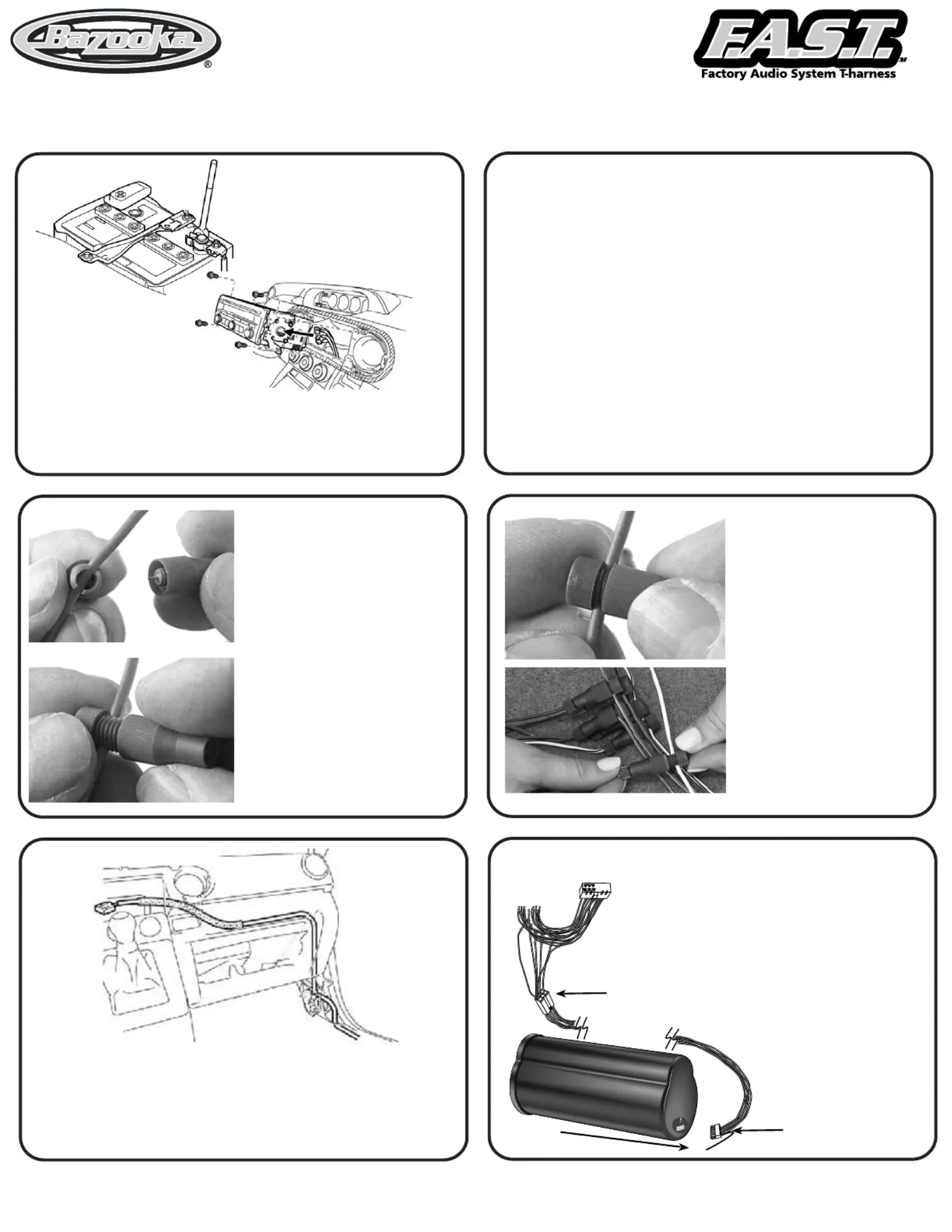 Bazooka®

F.A.S.T.™
Factory Audio System T-harness