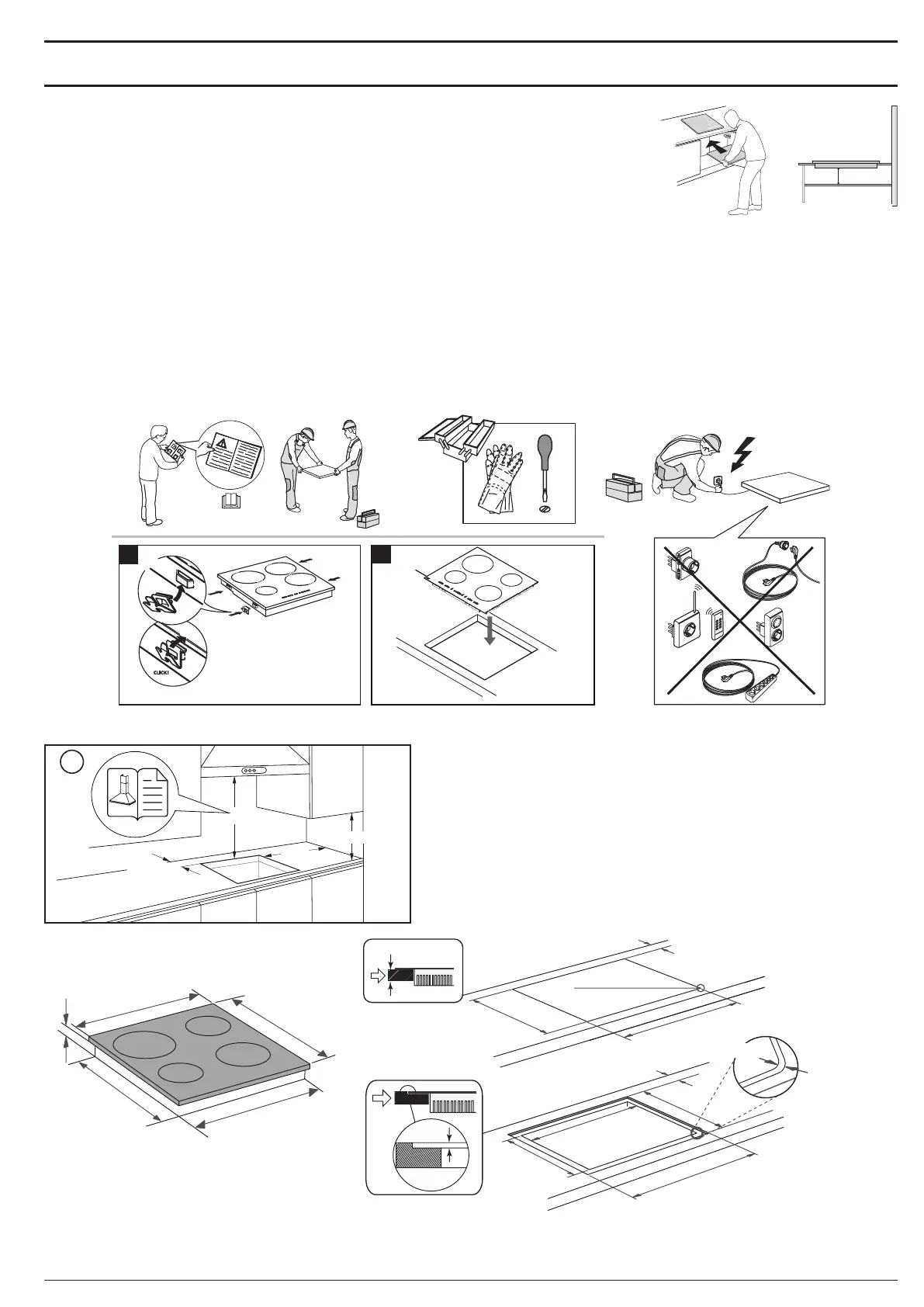 CLICK!