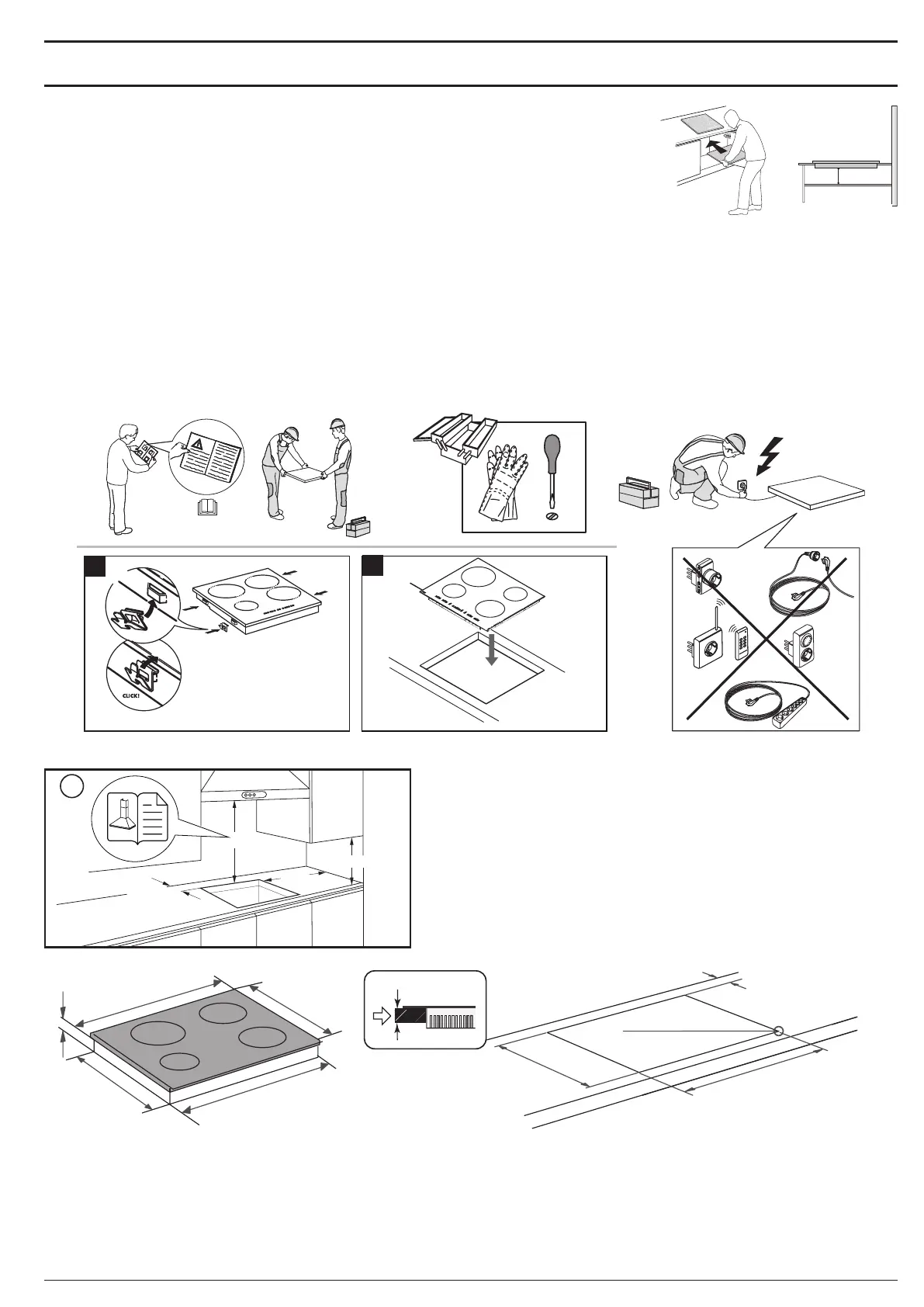 CLICK!