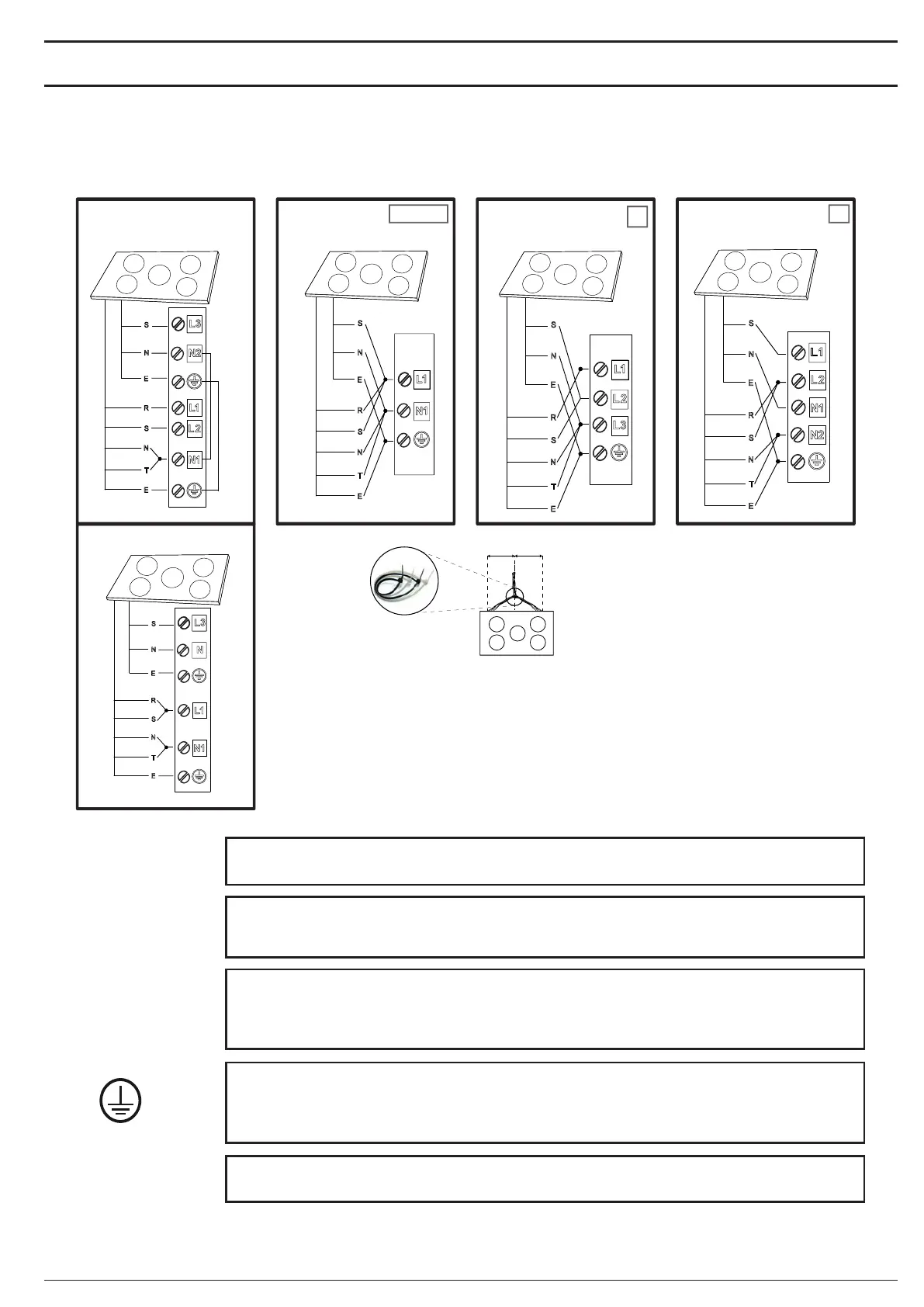 S
N
E
R
S
N
T
E
L3
N2
L1
L2
N1

S
N
E
R
S
N
T
E
L1
N1

S
N
E
R
S
N
T
E
L1
L2
L3

S
N
E
R
S
N
T
E
L1
L2
N1
N2

S
N
E
R
S
N
T
E
L3
N
L1
N1