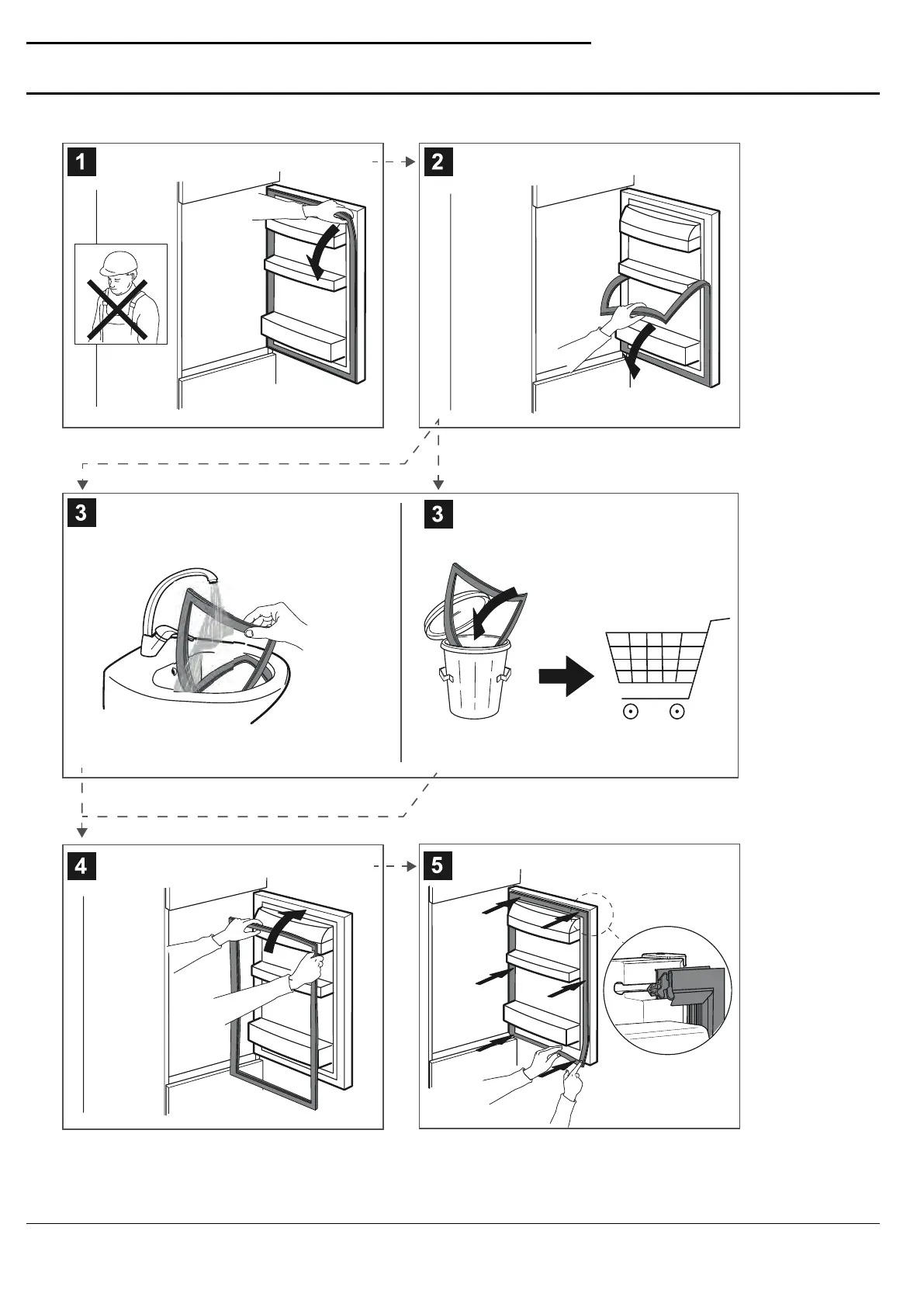 1

2

3

3

4

5