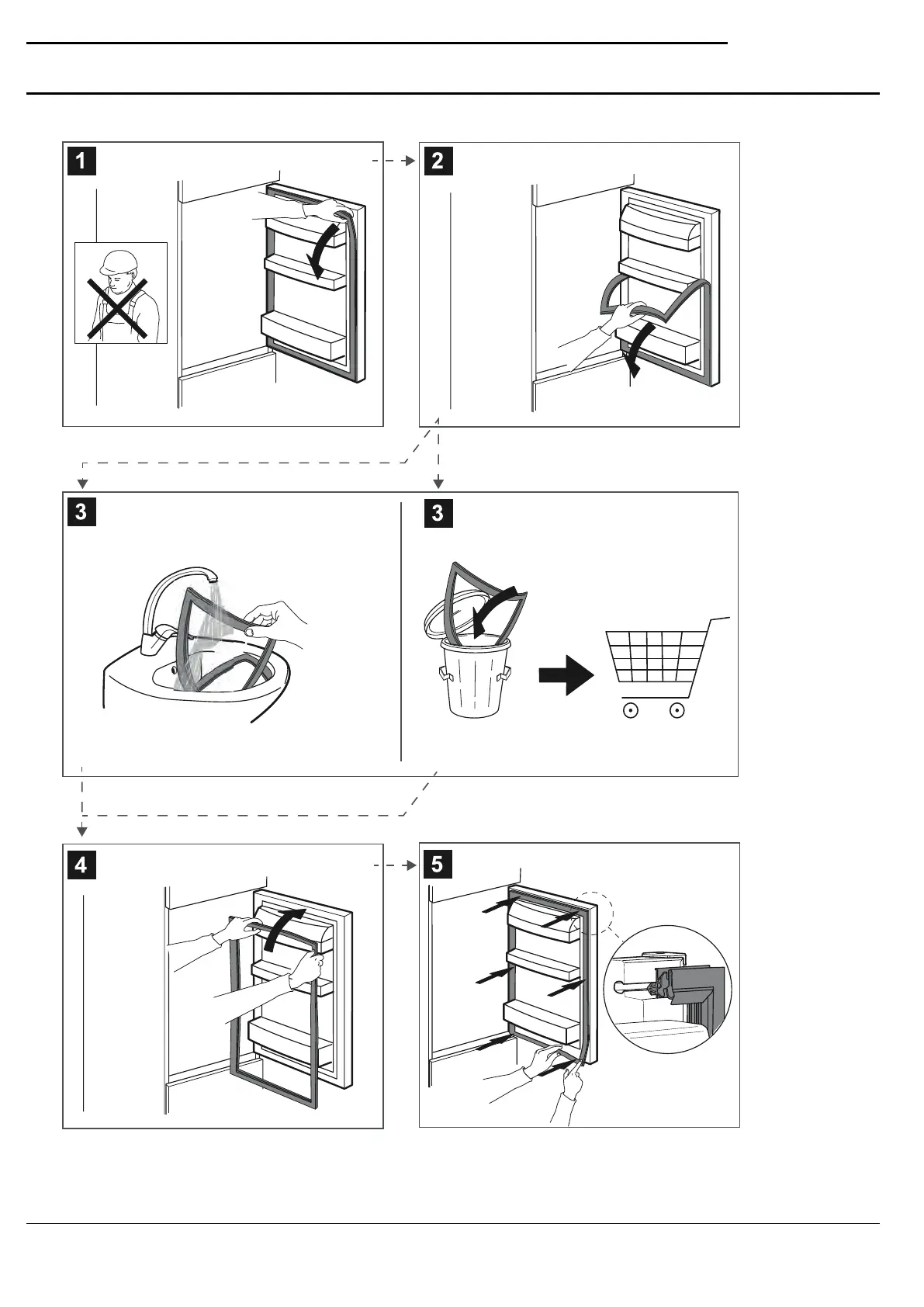 1

2

3

3

4

5