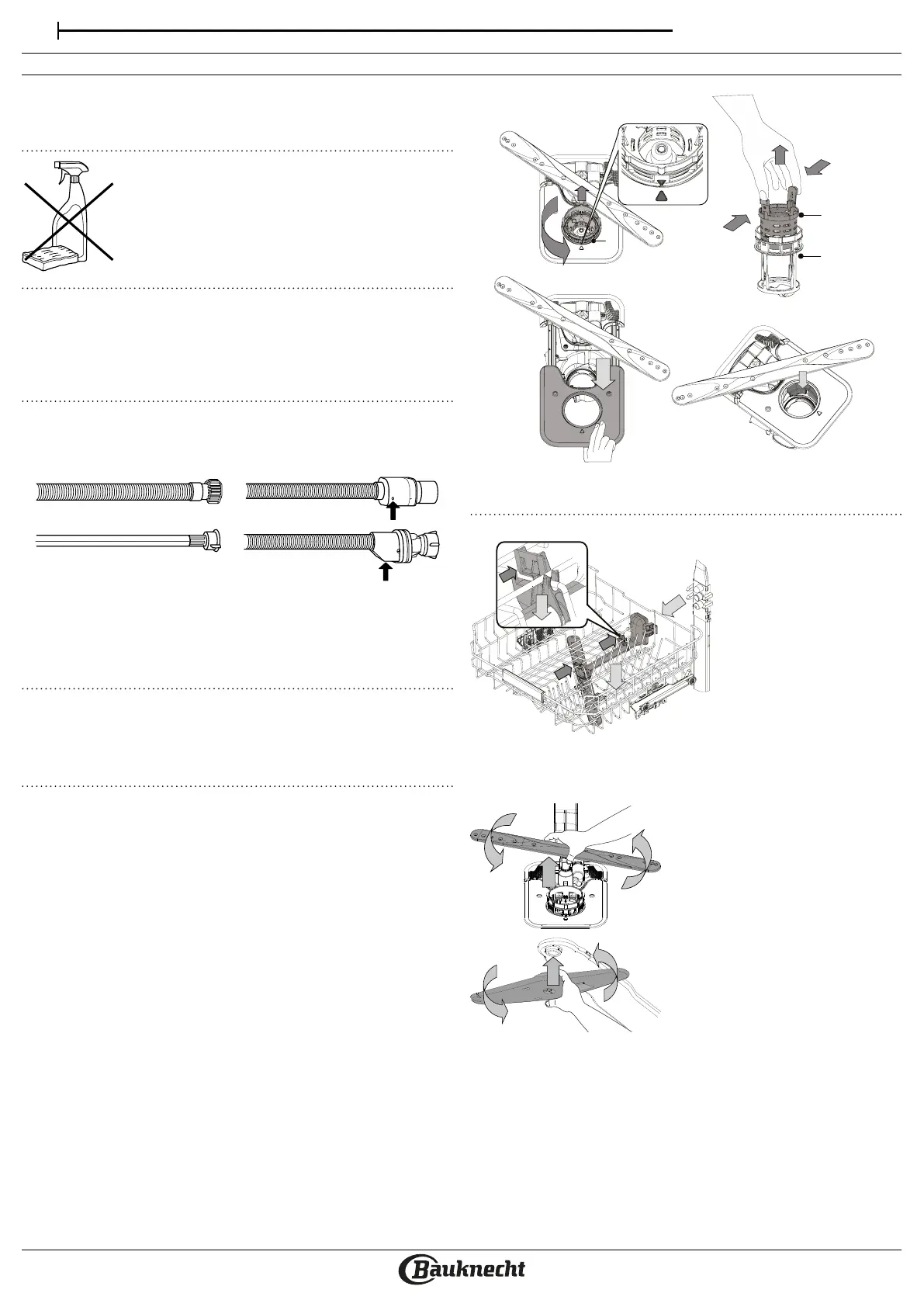 Bauknecht