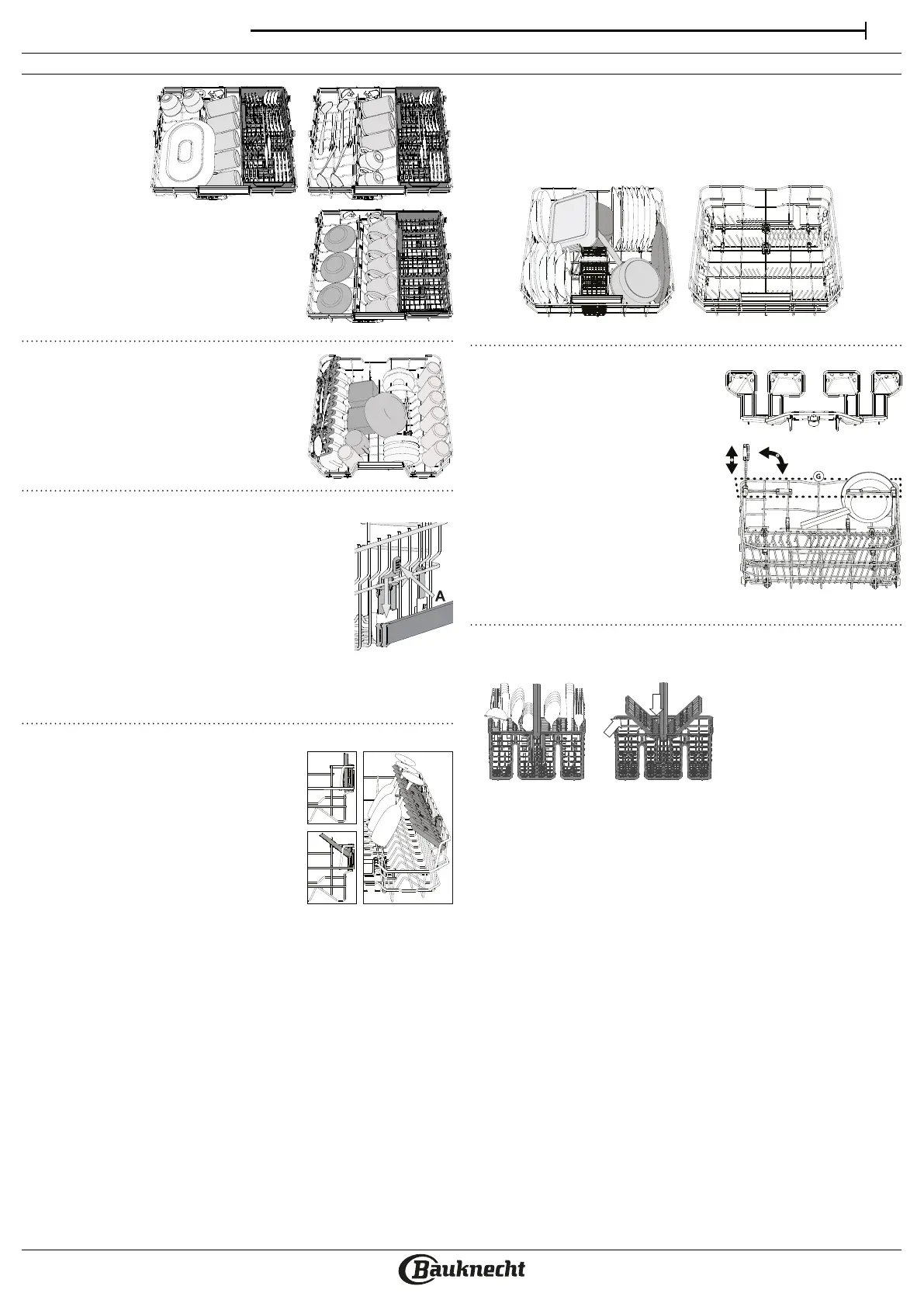 A

G

Bauknecht