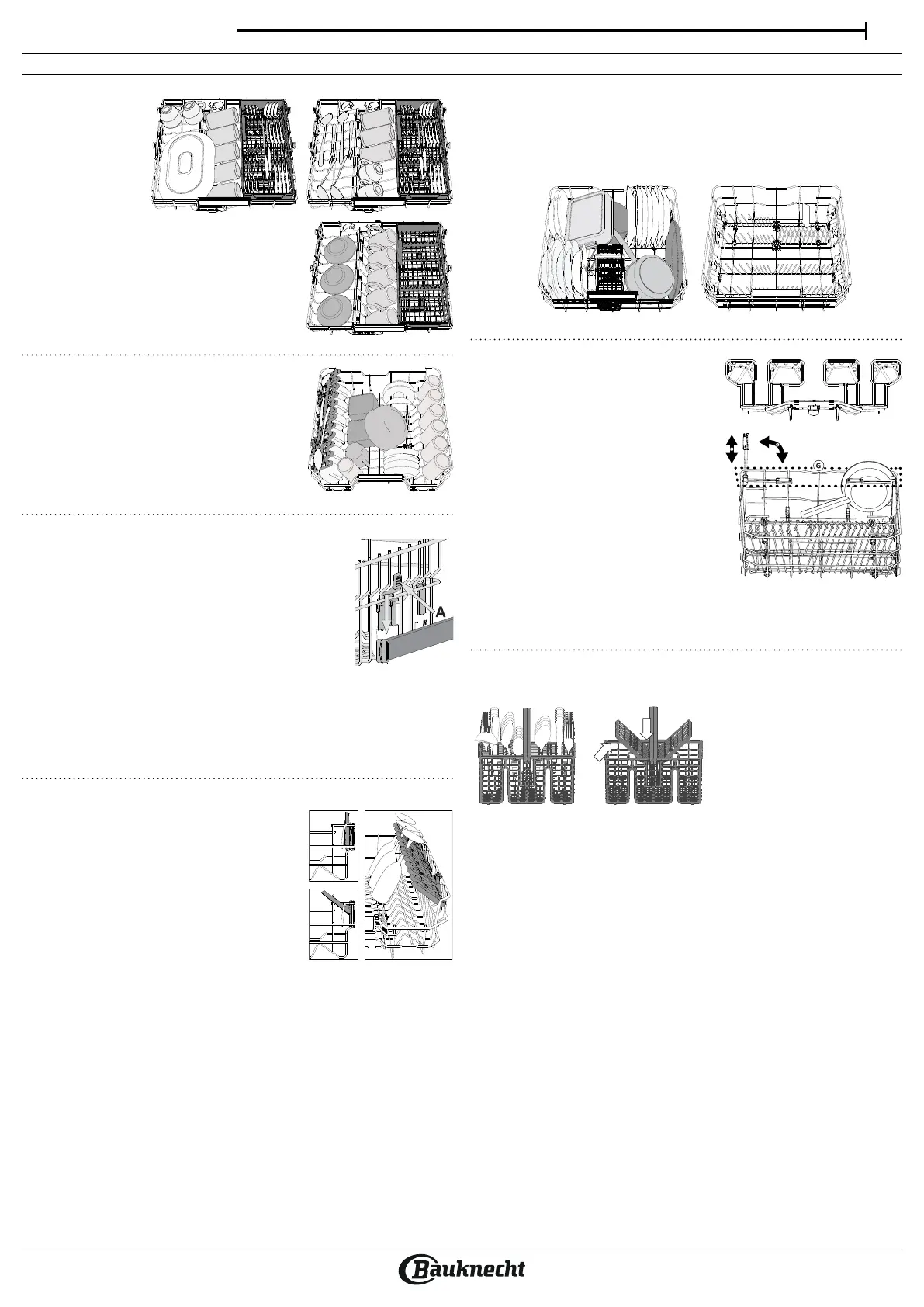 A

G

Bauknecht