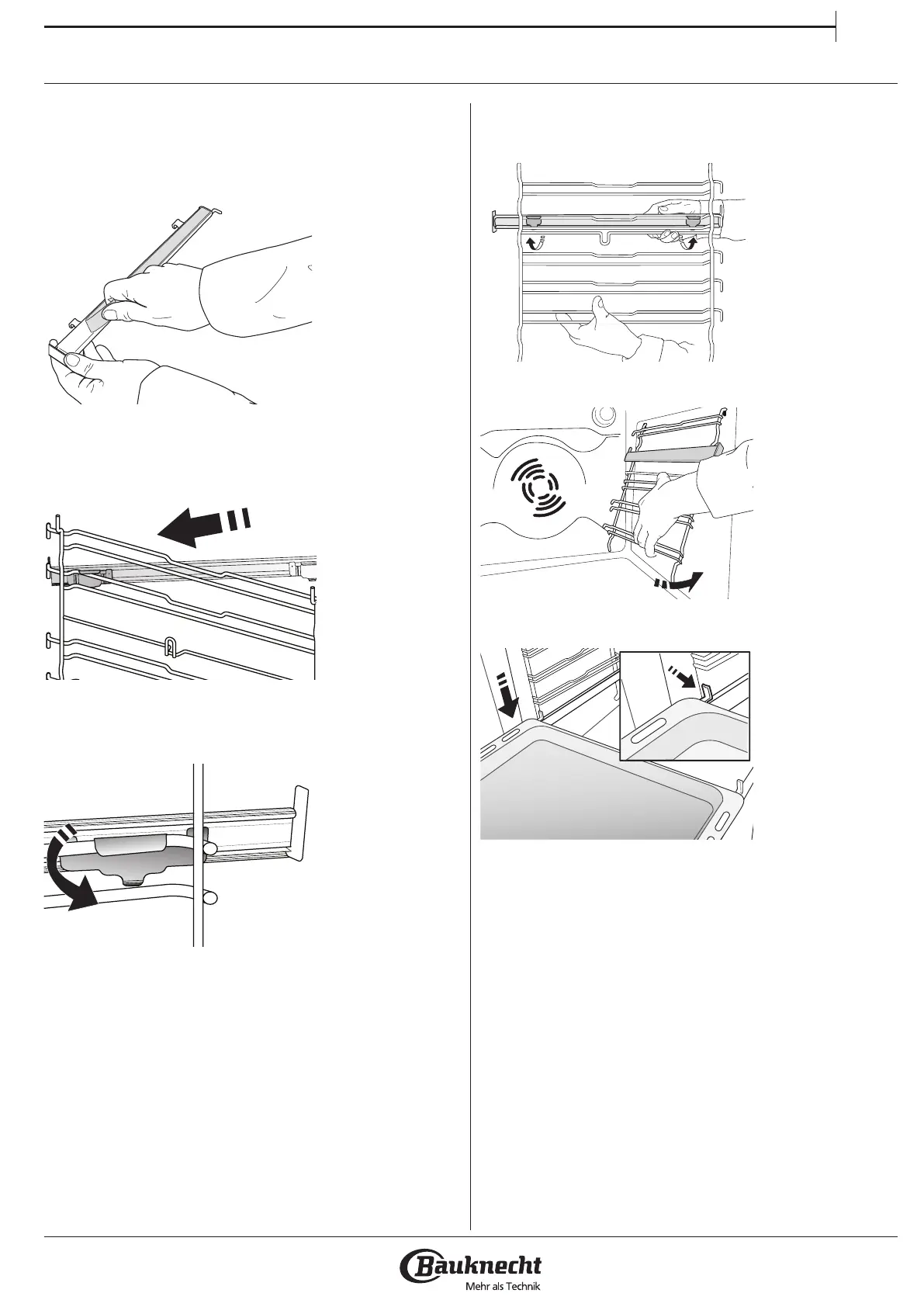 Bauknecht
Mehr als Technik