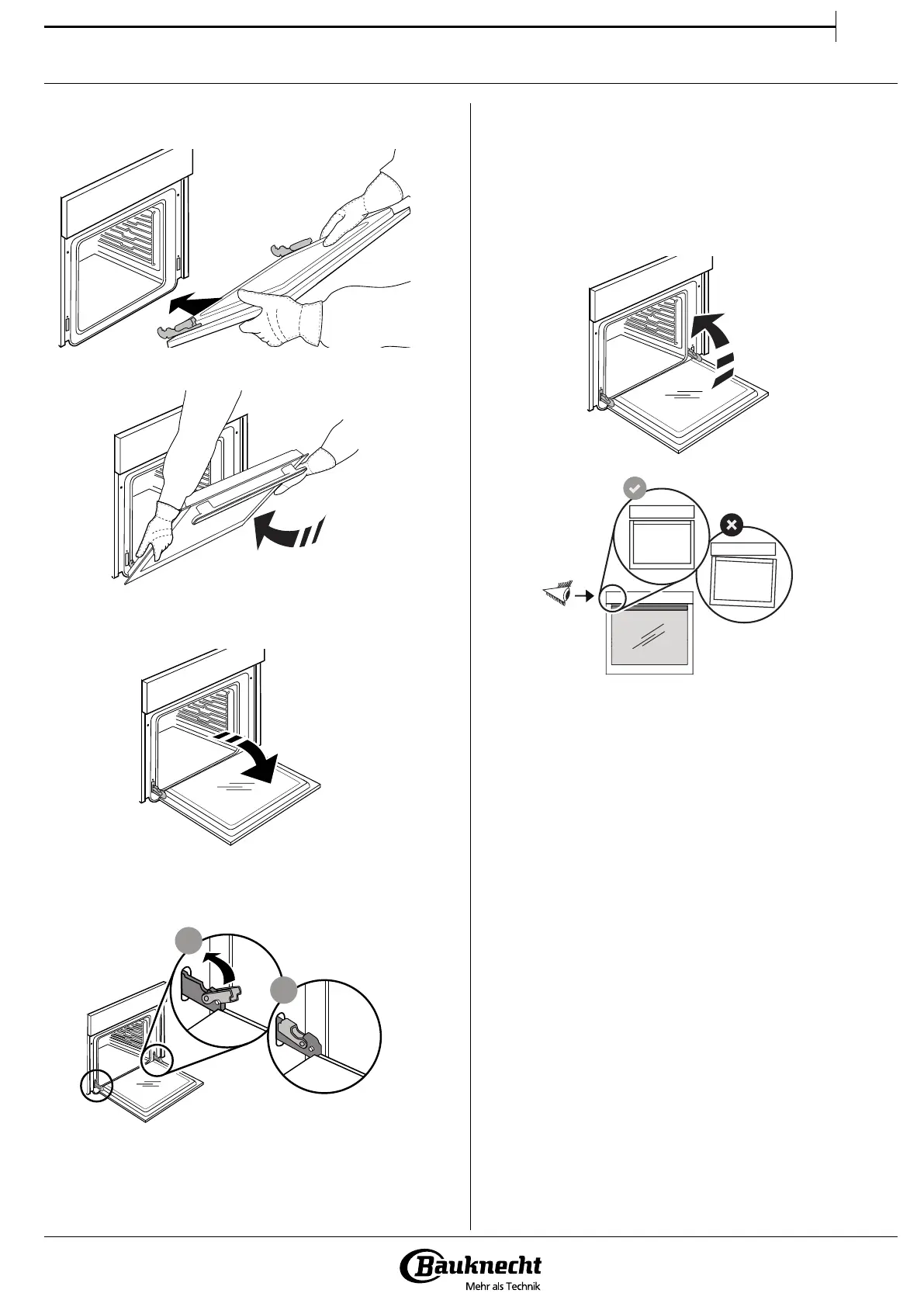 Bauknecht
Mehr als Technik