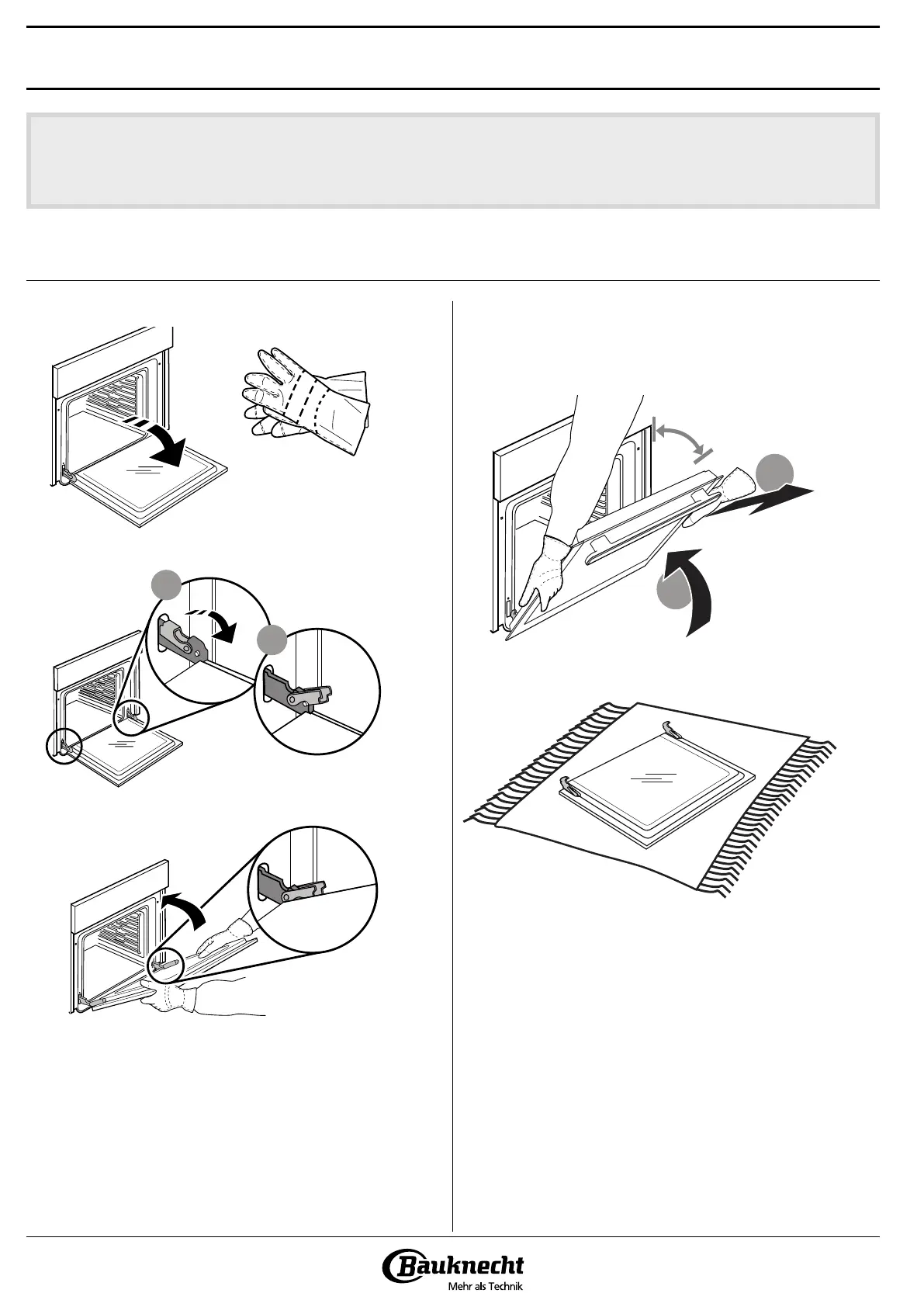 Bauknecht
Mehr als Technik