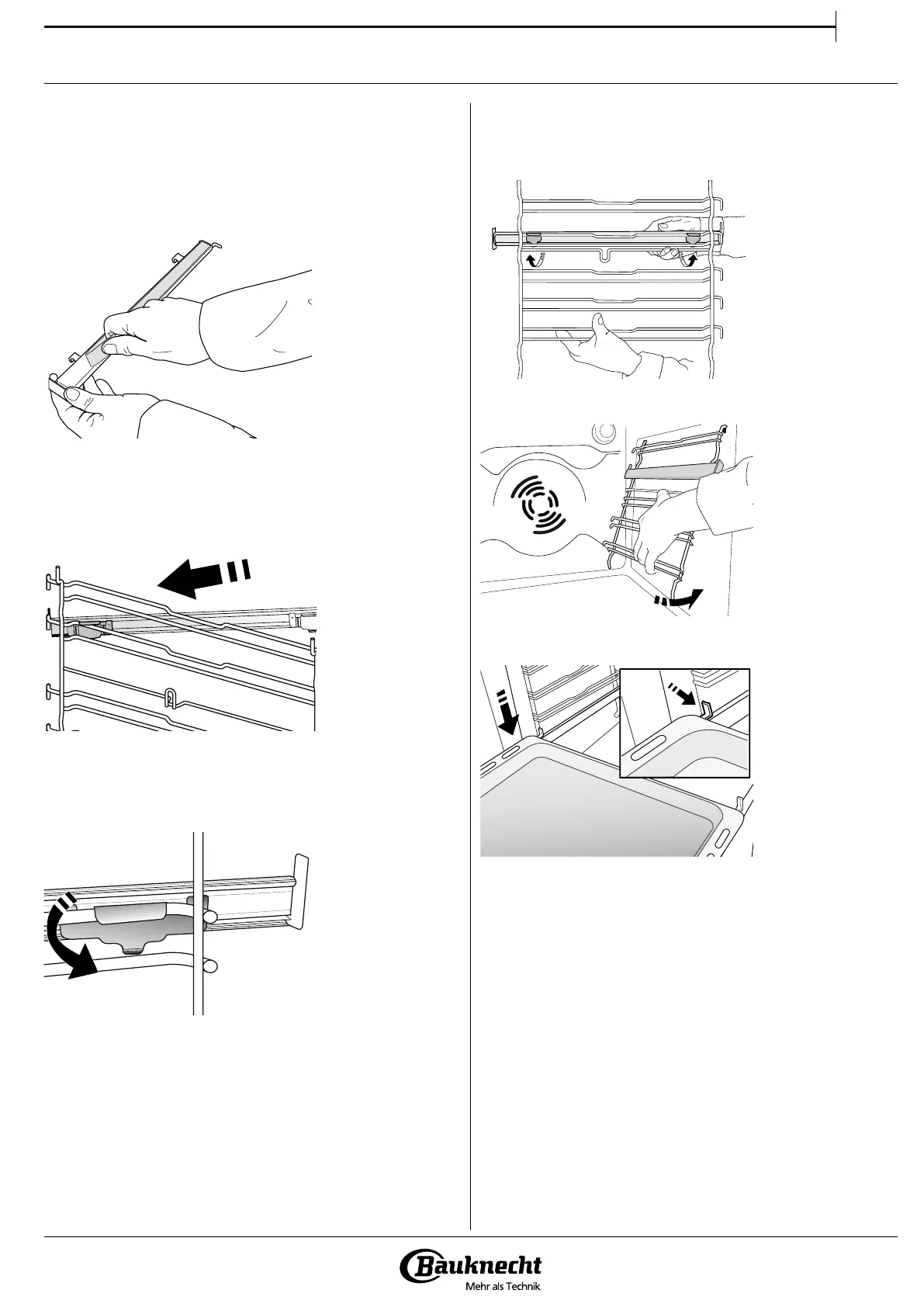 Bauknecht
Mehr als Technik