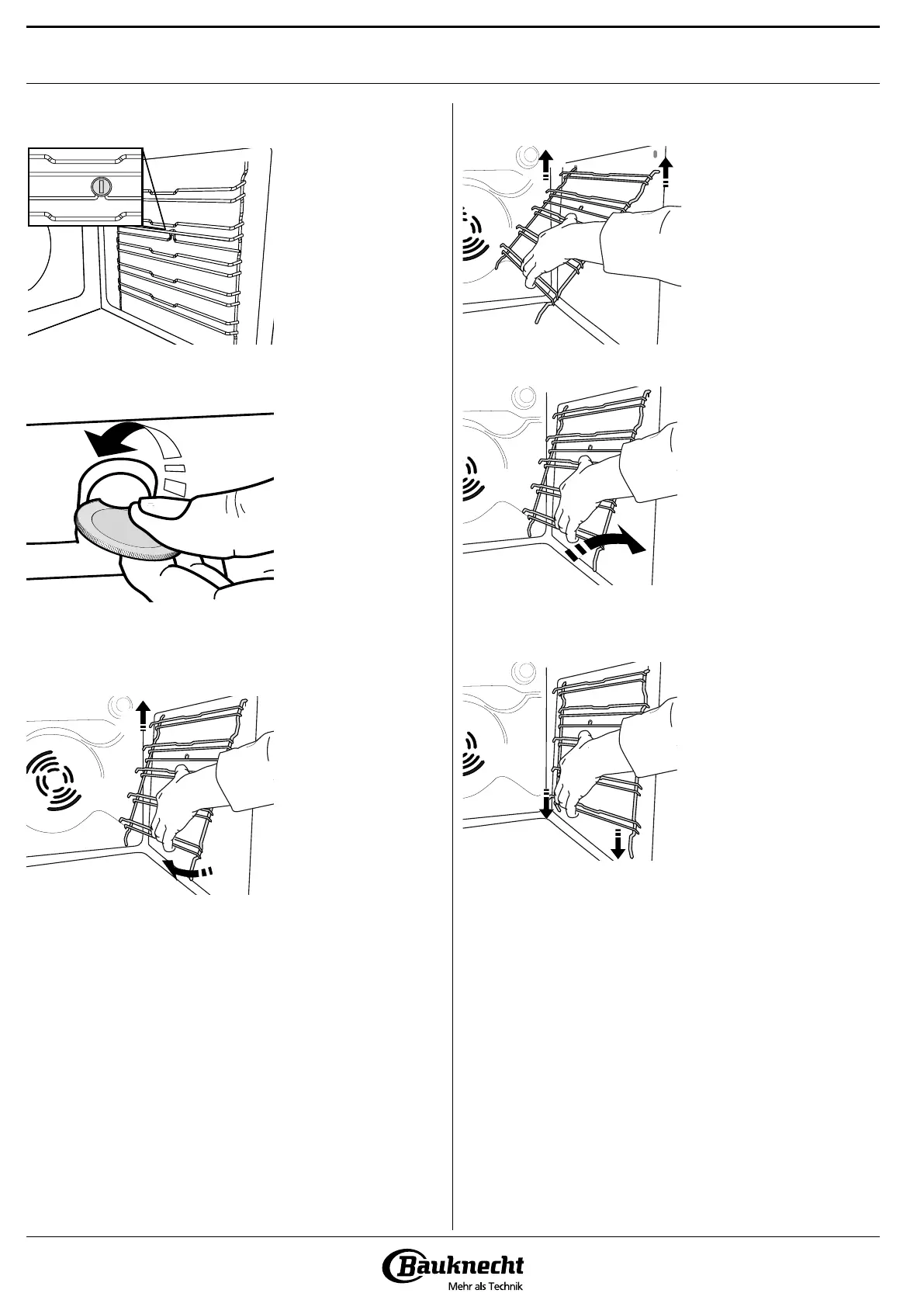 Bauknecht
Mehr als Technik