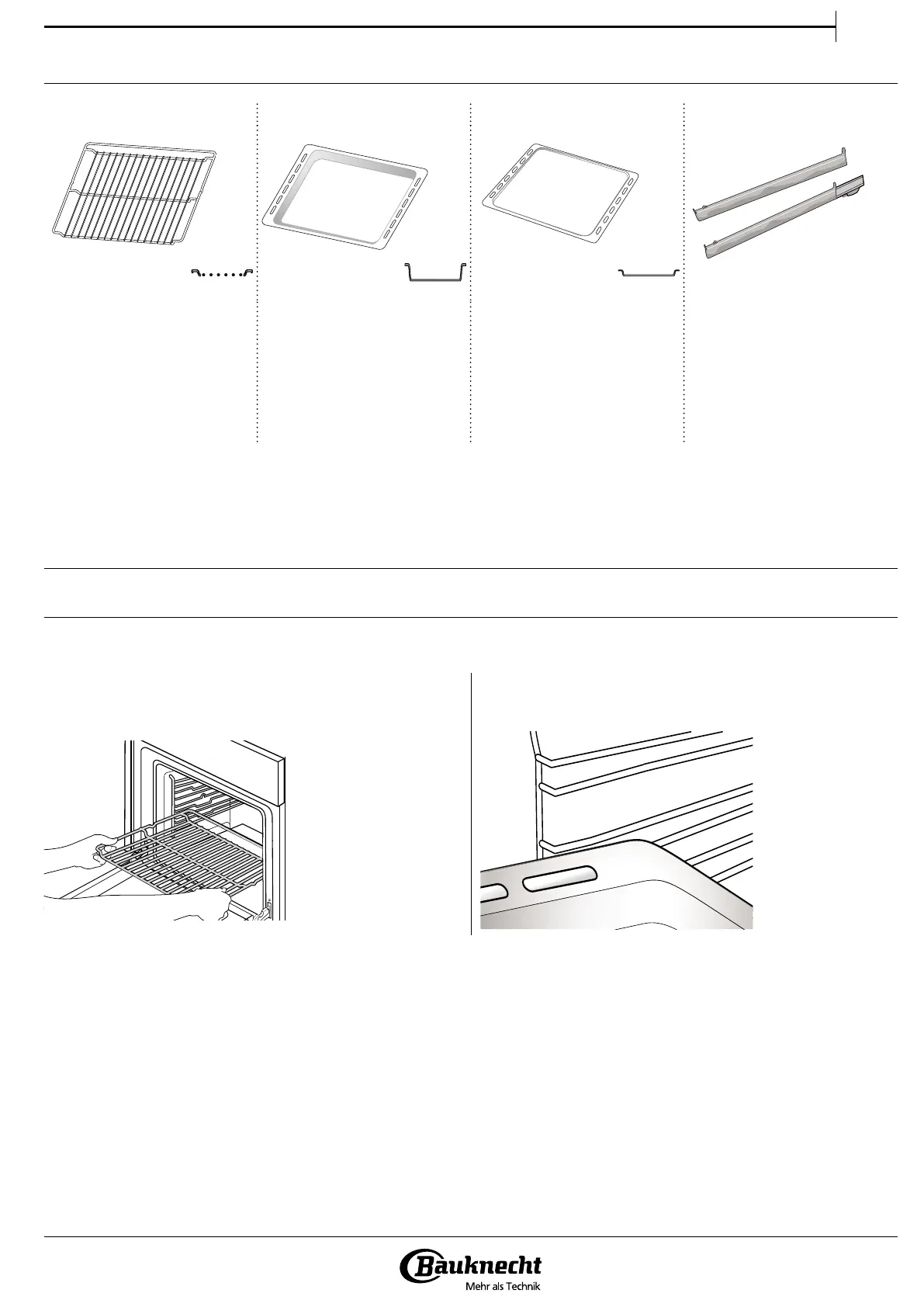 Bauknecht
Mehr als Technik