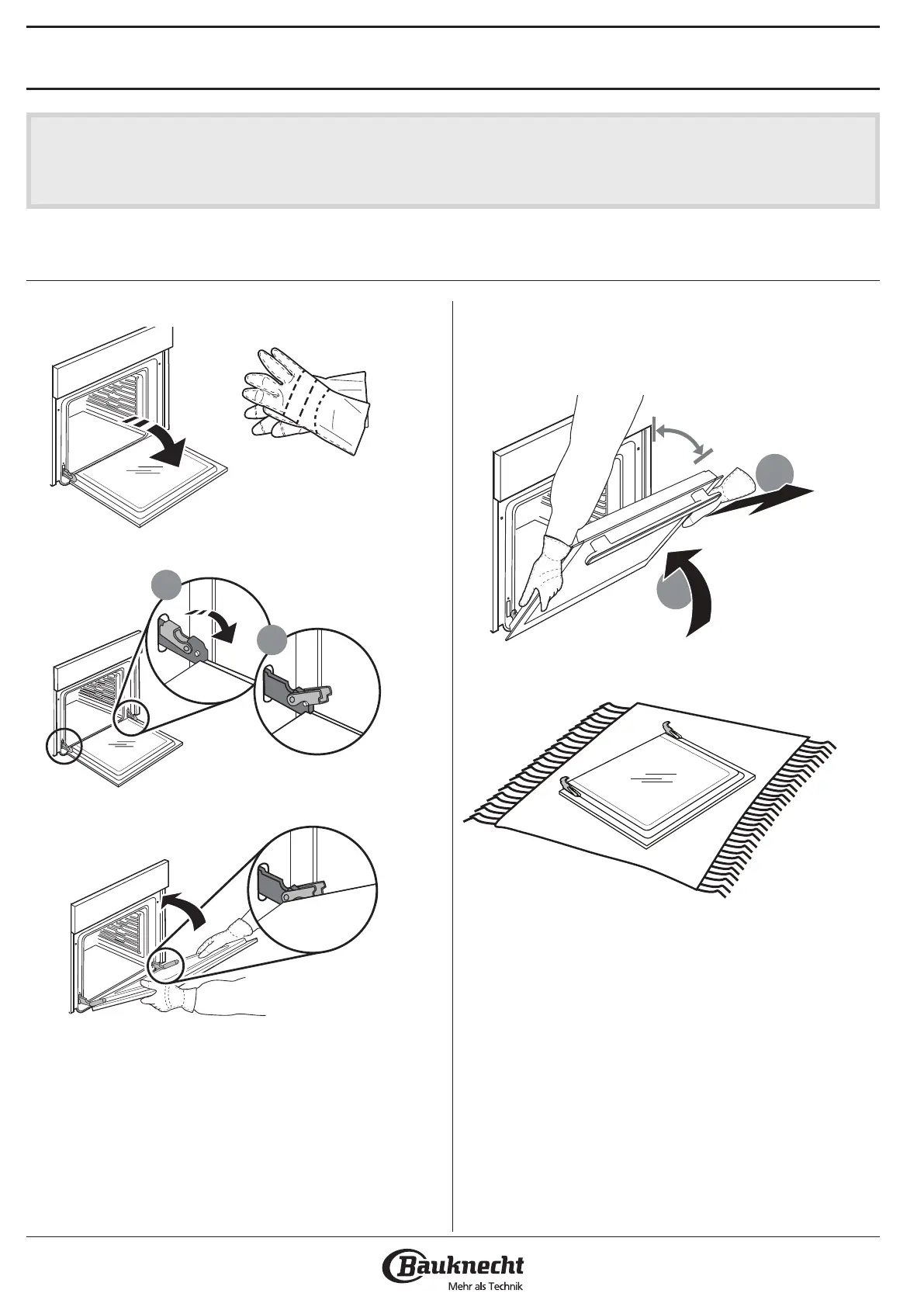 Bauknecht
Mehr als Technik