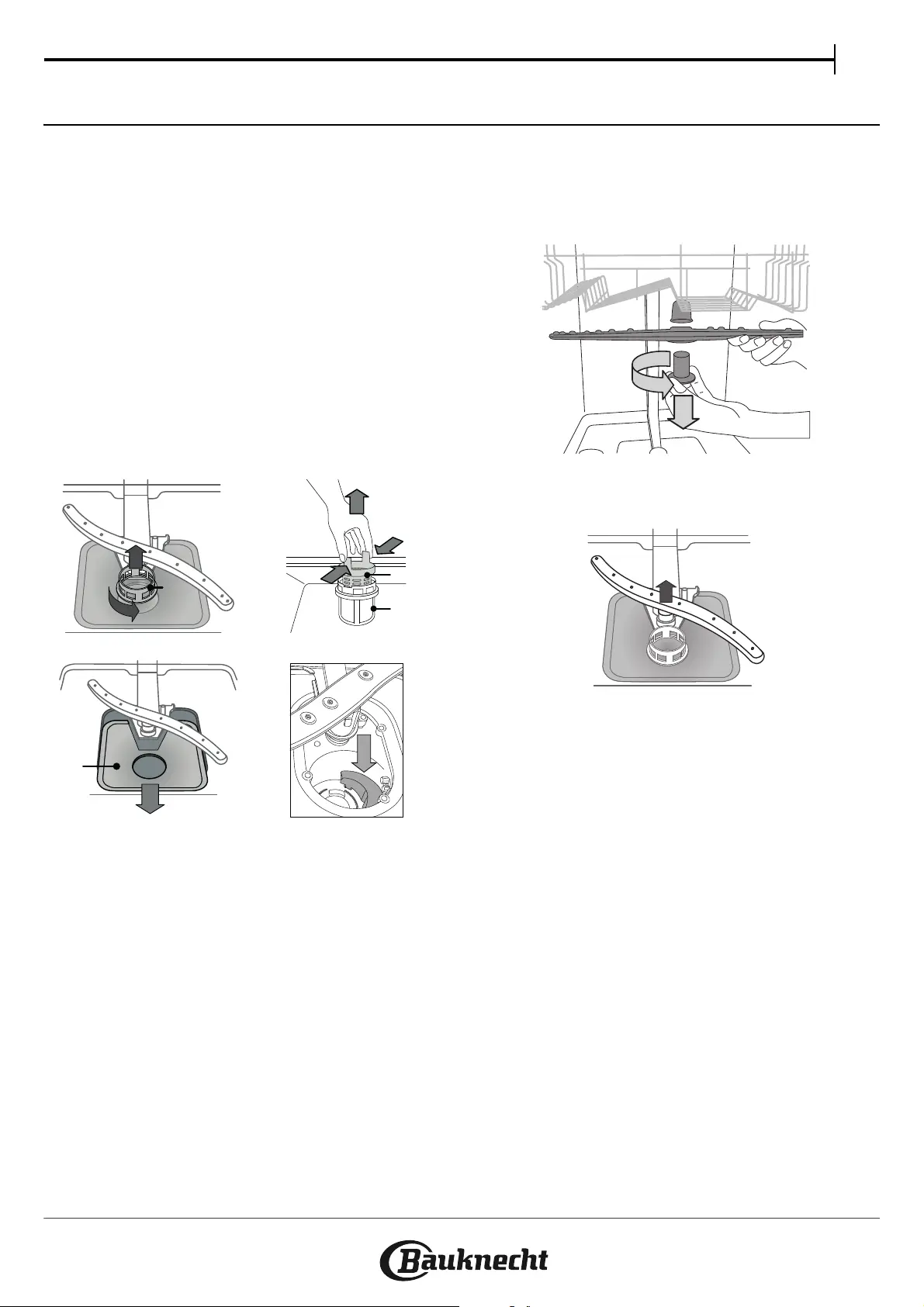 Bauknecht