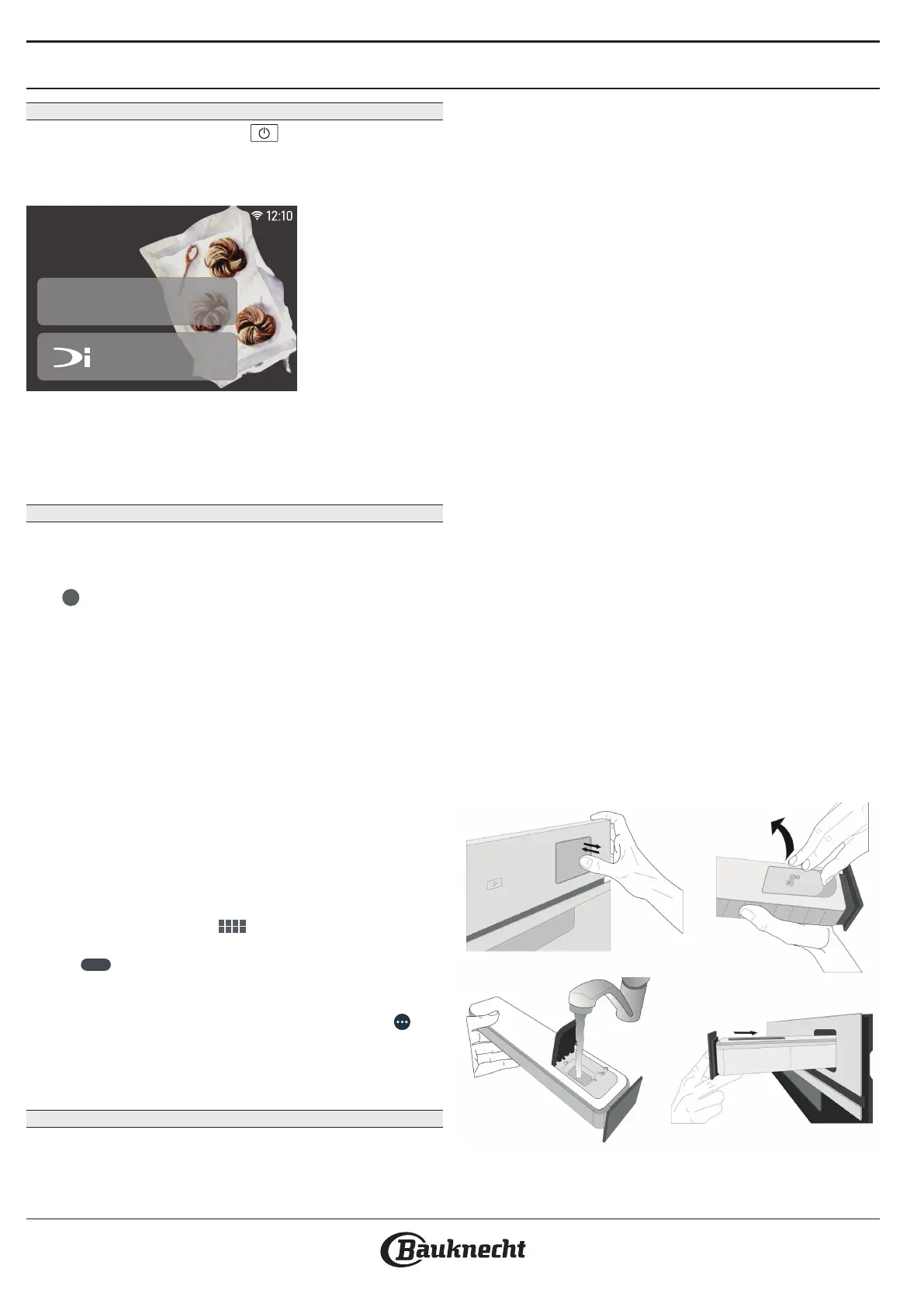 12:10

Bauknecht