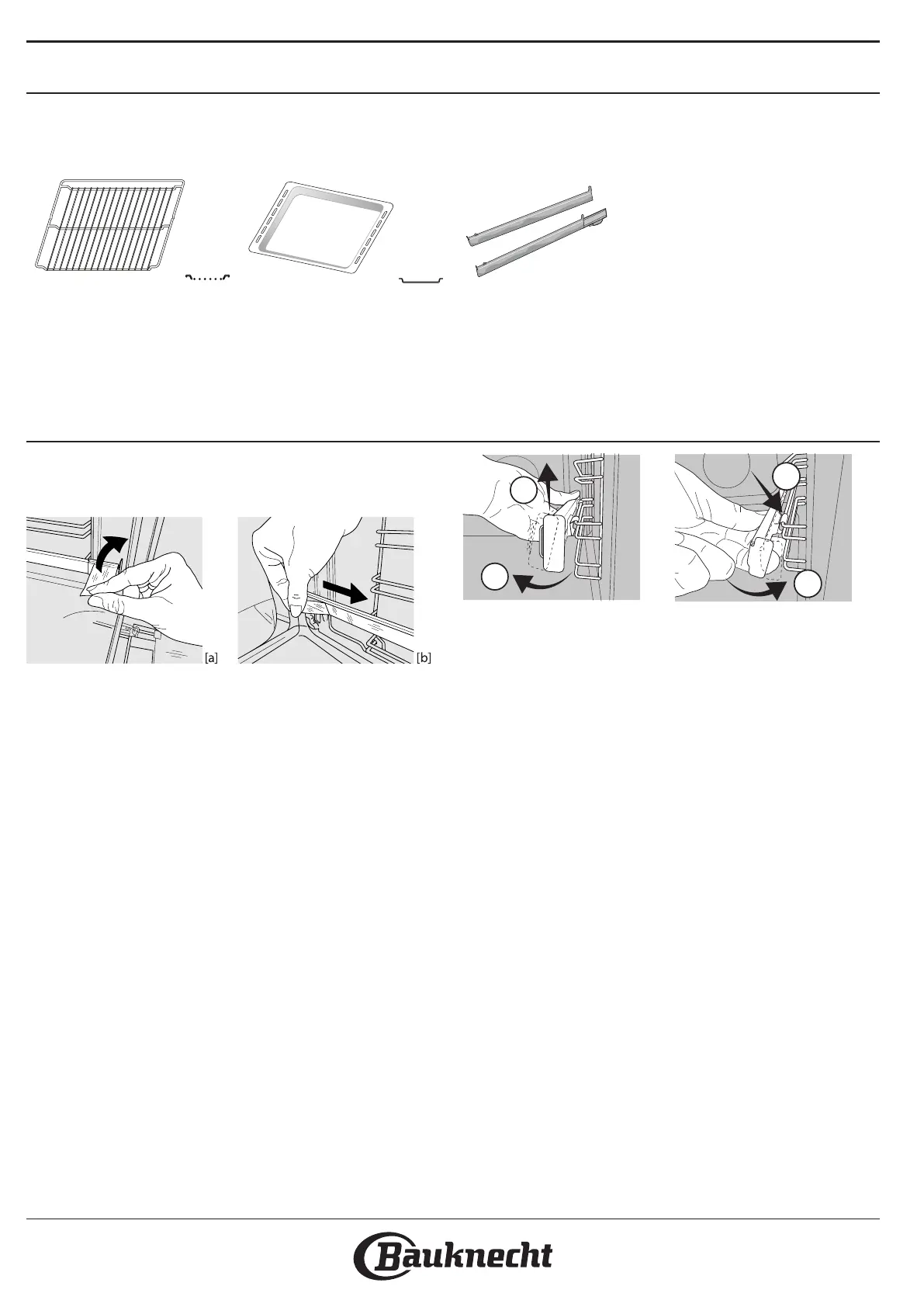 [a]

[b]

Bauknecht