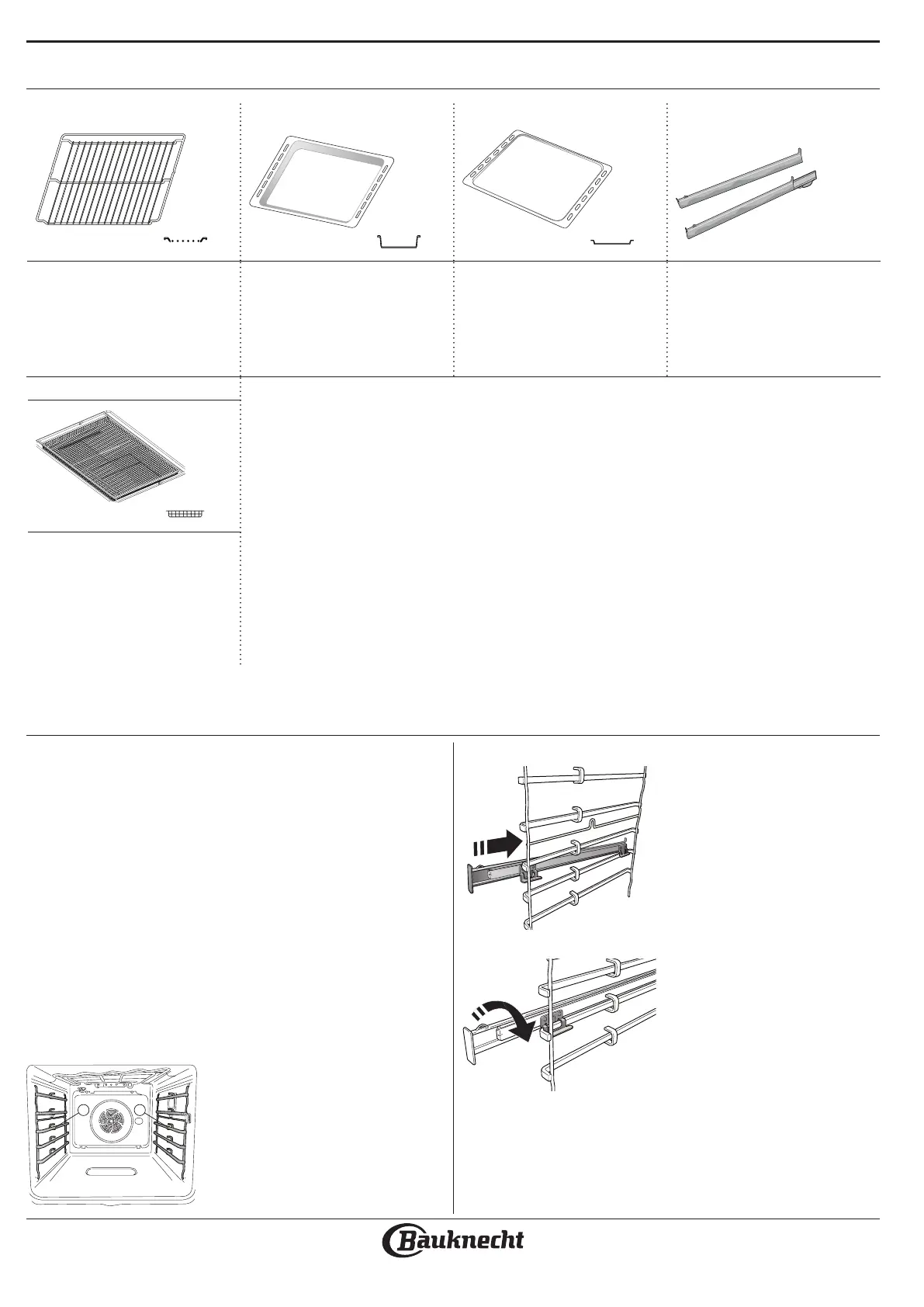 Bauknecht