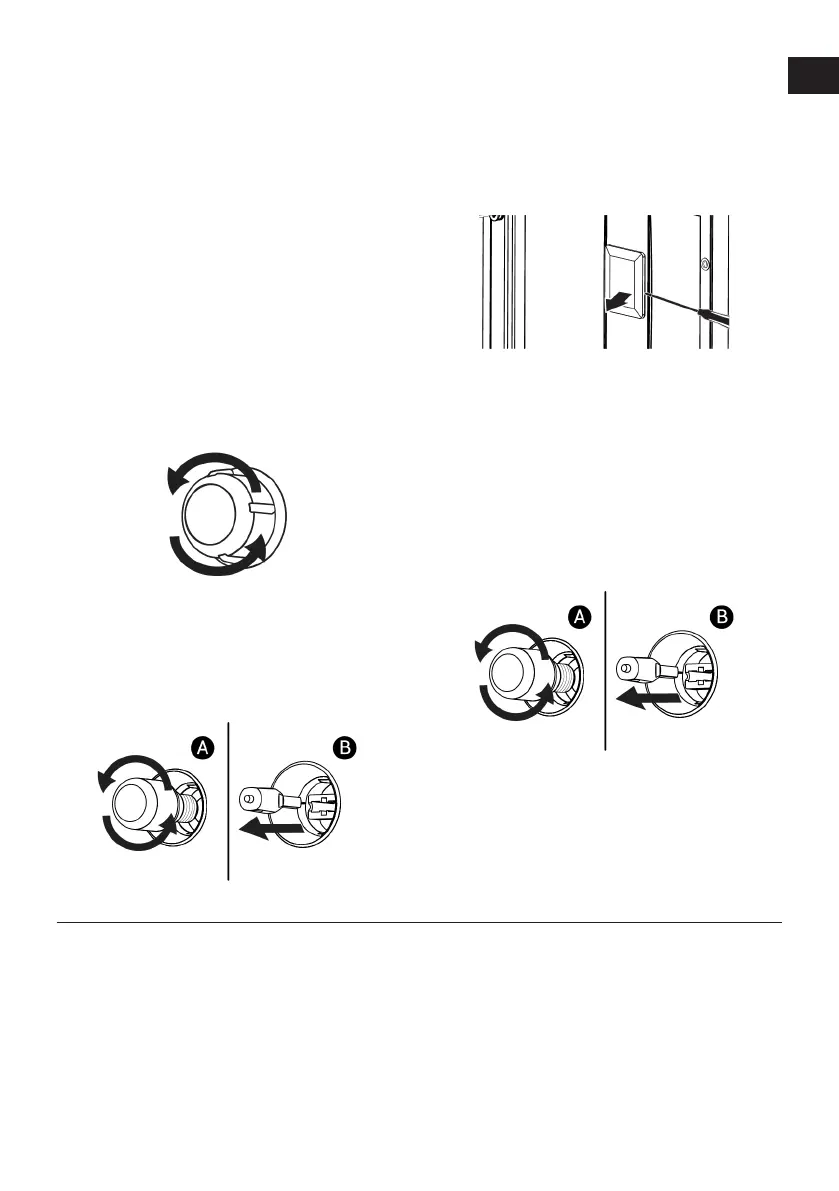 A

B

A

B