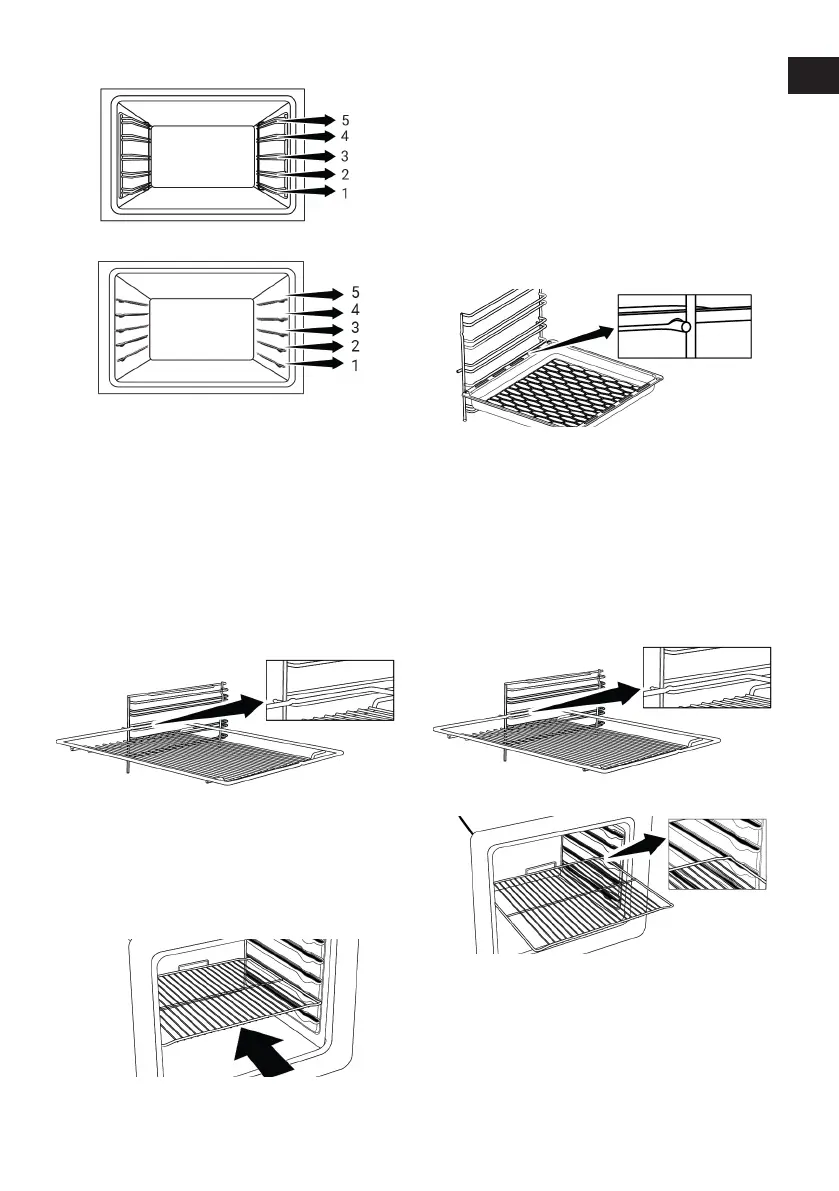 5
4
3
2
1

5
4
3
2
1